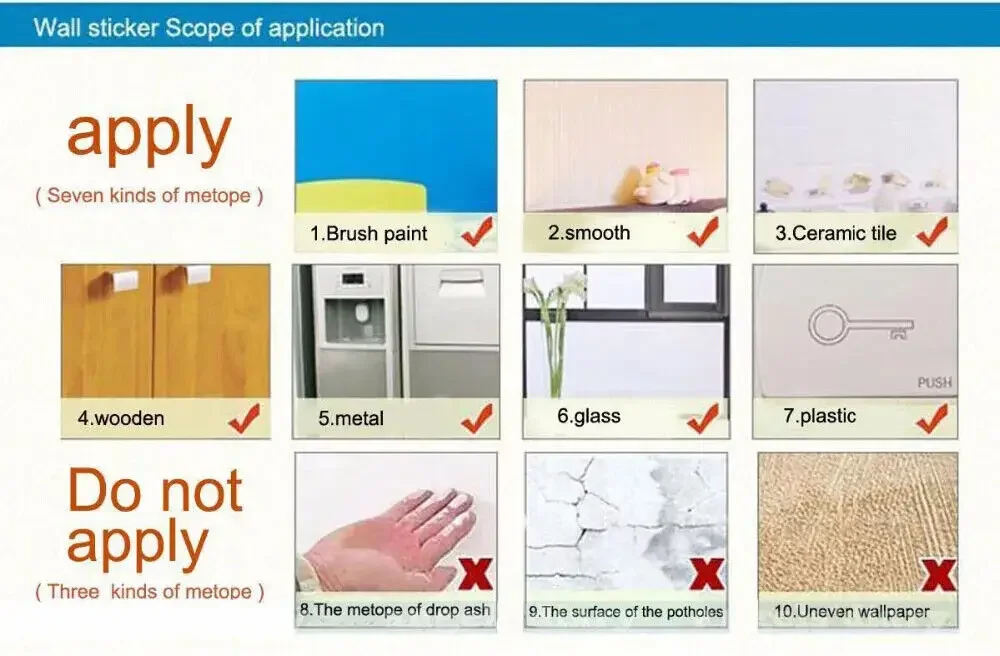 Wall sticker Scope of application

apply

( Seven kinds of metope )

1.Brush paint

2.smooth

3.Ceramic tile

4.wooden

5.metal

6.glass

PUSH

7.plastic

Do not apply

( Three kinds of metope )

8.The metope of drop ash

9.The surface of the potholes

10.Uneven wallpaper