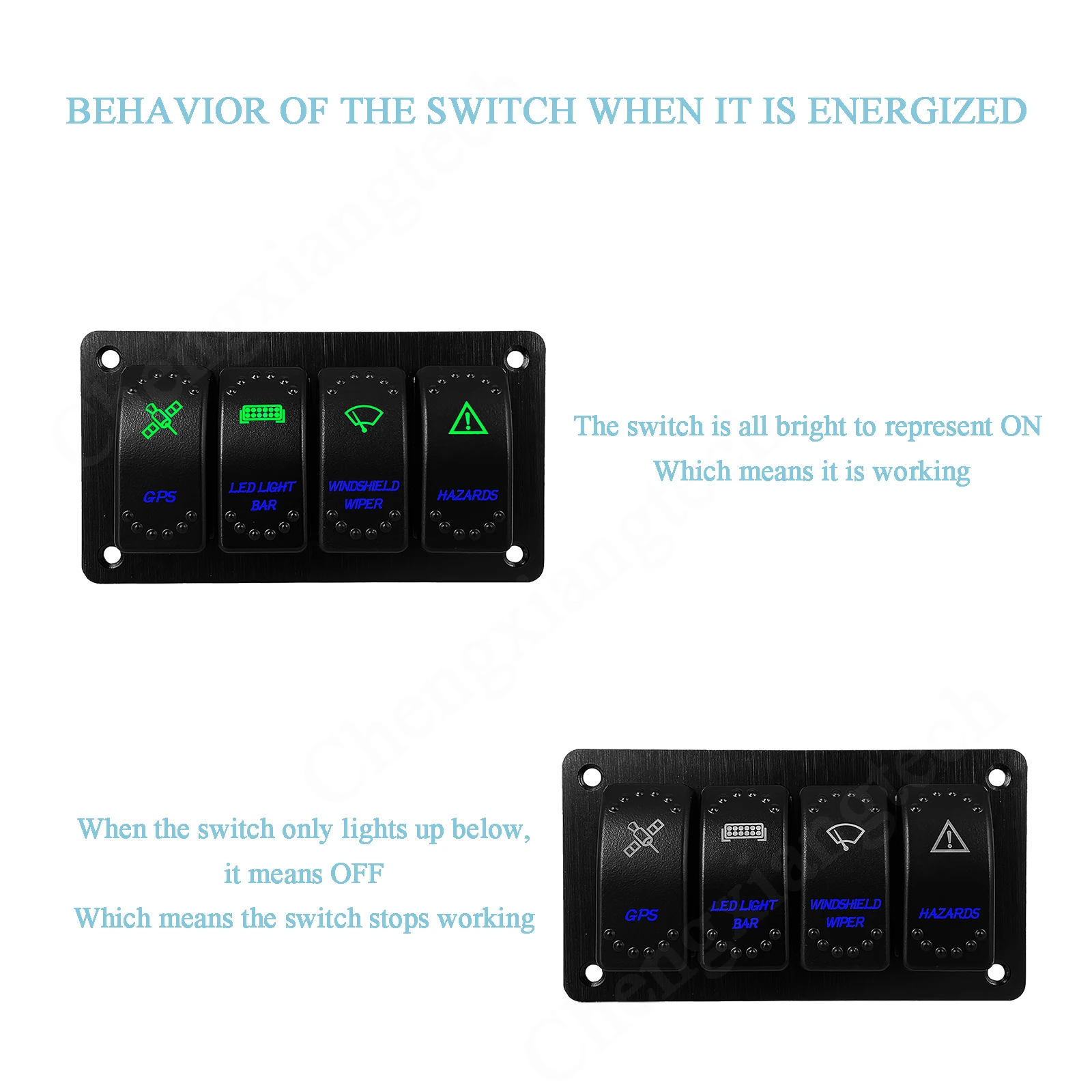 BEHAVIOR OF THE SWITCH WHEN IT IS ENERGIZED

GPS

LED LIGHT BAR

WINDSHIELD WIPER

HAZARDS

The switch is all bright to represent ON
Which means it is working

When the switch only lights up below,
it means OFF
Which means the switch stops working

GPS

LED LIGHT BAR

WINDSHIELD WIPER

HAZARDS

Chengxiangtech