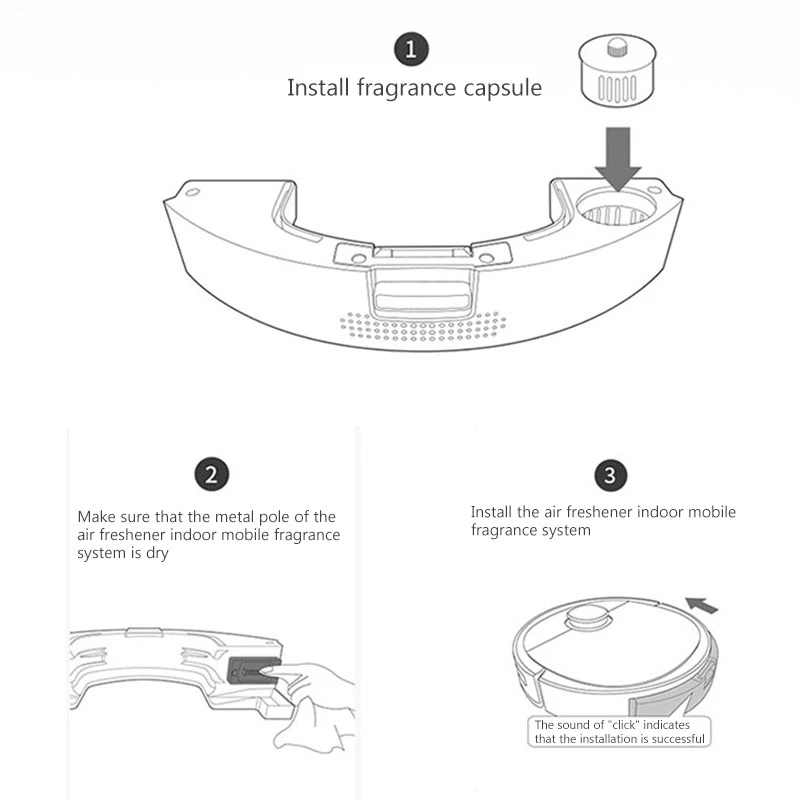 1
Install fragrance capsule

2
Make sure that the metal pole of the air freshener indoor mobile fragrance system is dry

3
Install the air freshener indoor mobile fragrance system

The sound of "click" indicates that the installation is successful