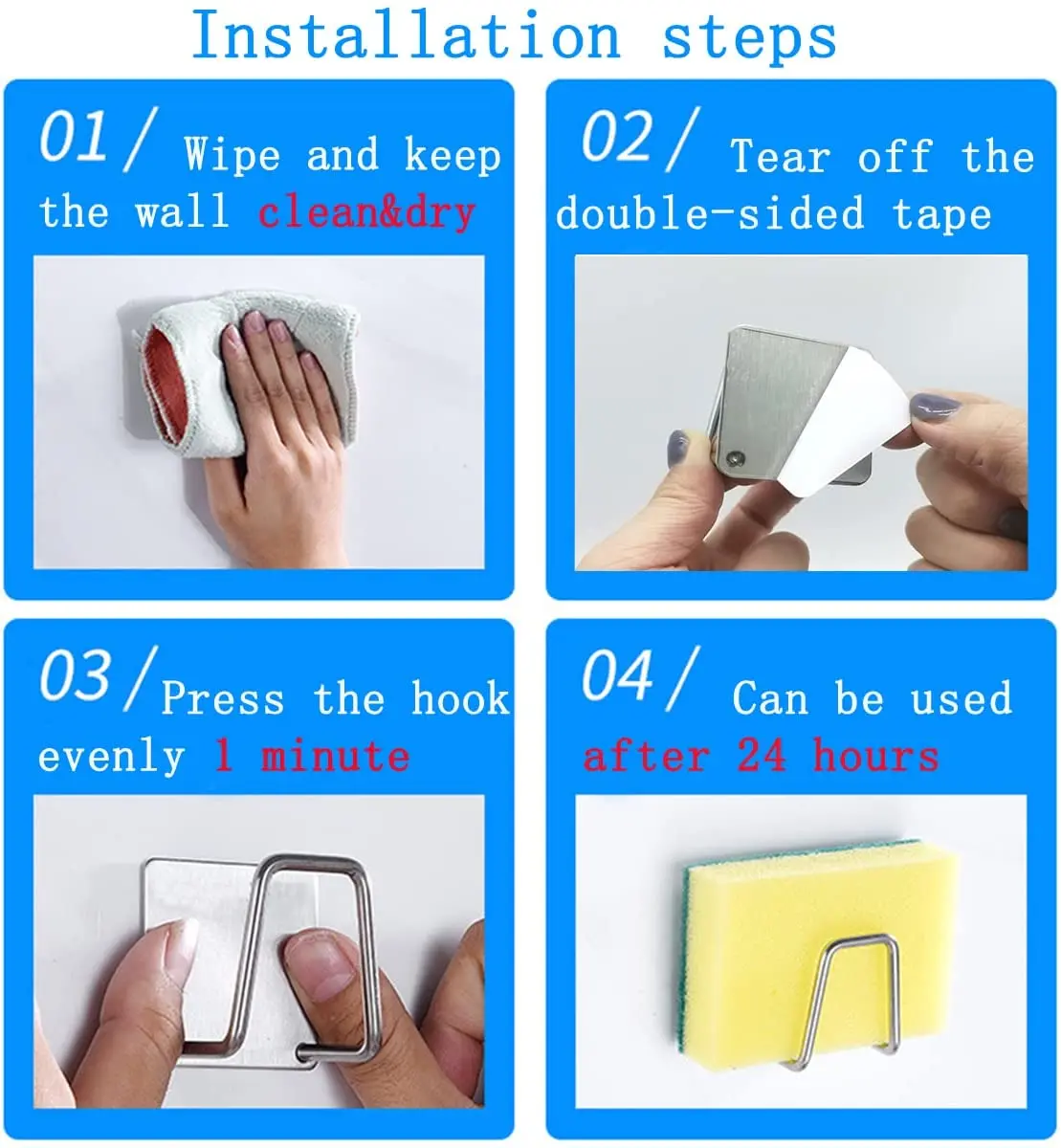 Installation steps

01/ Wipe and keep the wall clean&dry

02/ Tear off the double-sided tape

03/ Press the hook evenly 1 minute

04/ Can be used after 24 hours