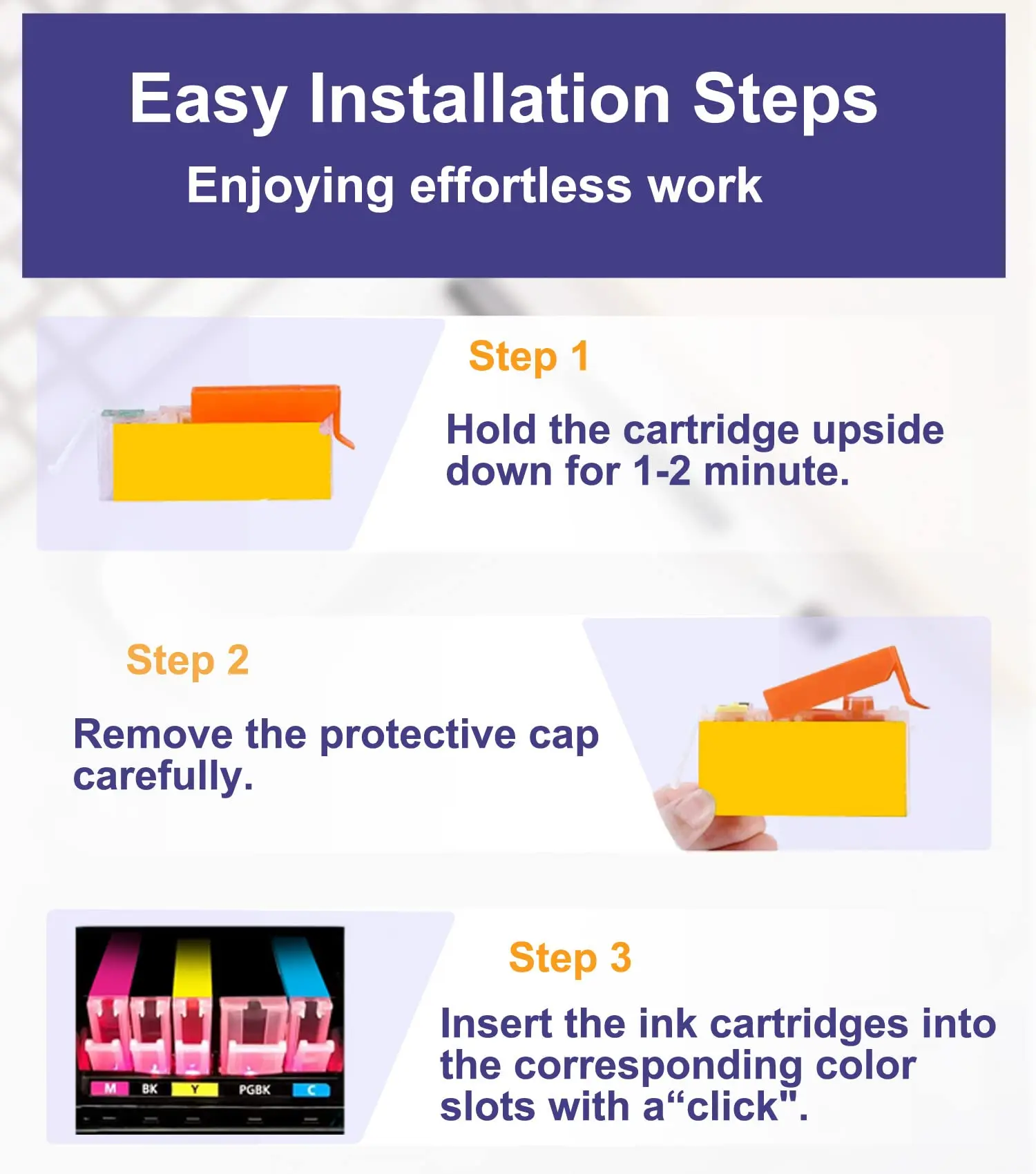 Easy Installation Steps

Enjoying effortless work

Step 1

Hold the cartridge upside down for 1-2 minute.

Step 2

Remove the protective cap carefully.

M BK Y PGBK C

Step 3

Insert the ink cartridges into the corresponding color slots with a“click".