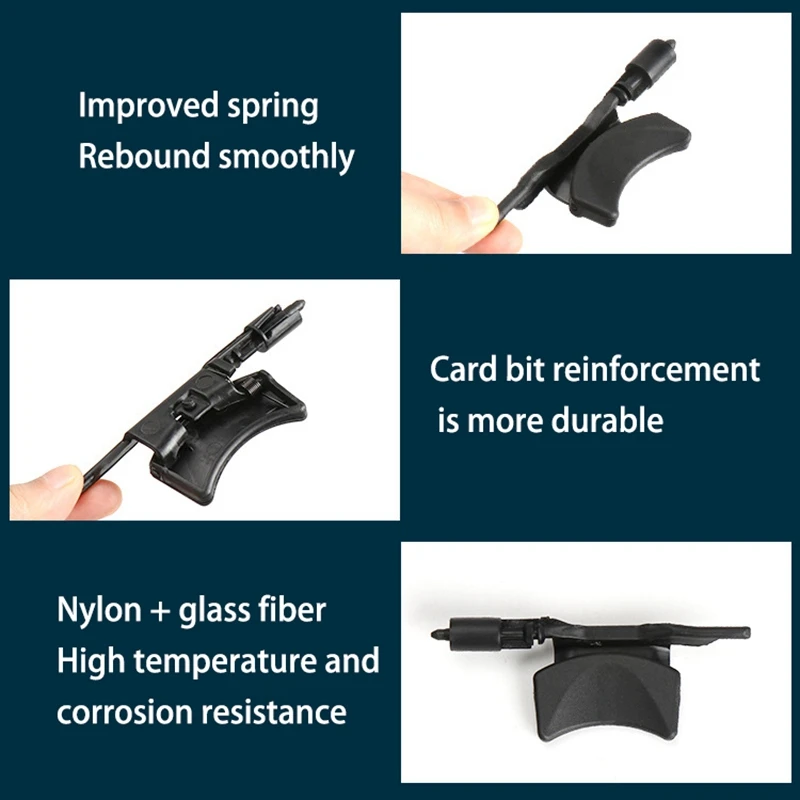 Improved spring
Rebound smoothly

Card bit reinforcement
is more durable

Nylon + glass fiber
High temperature and
corrosion resistance