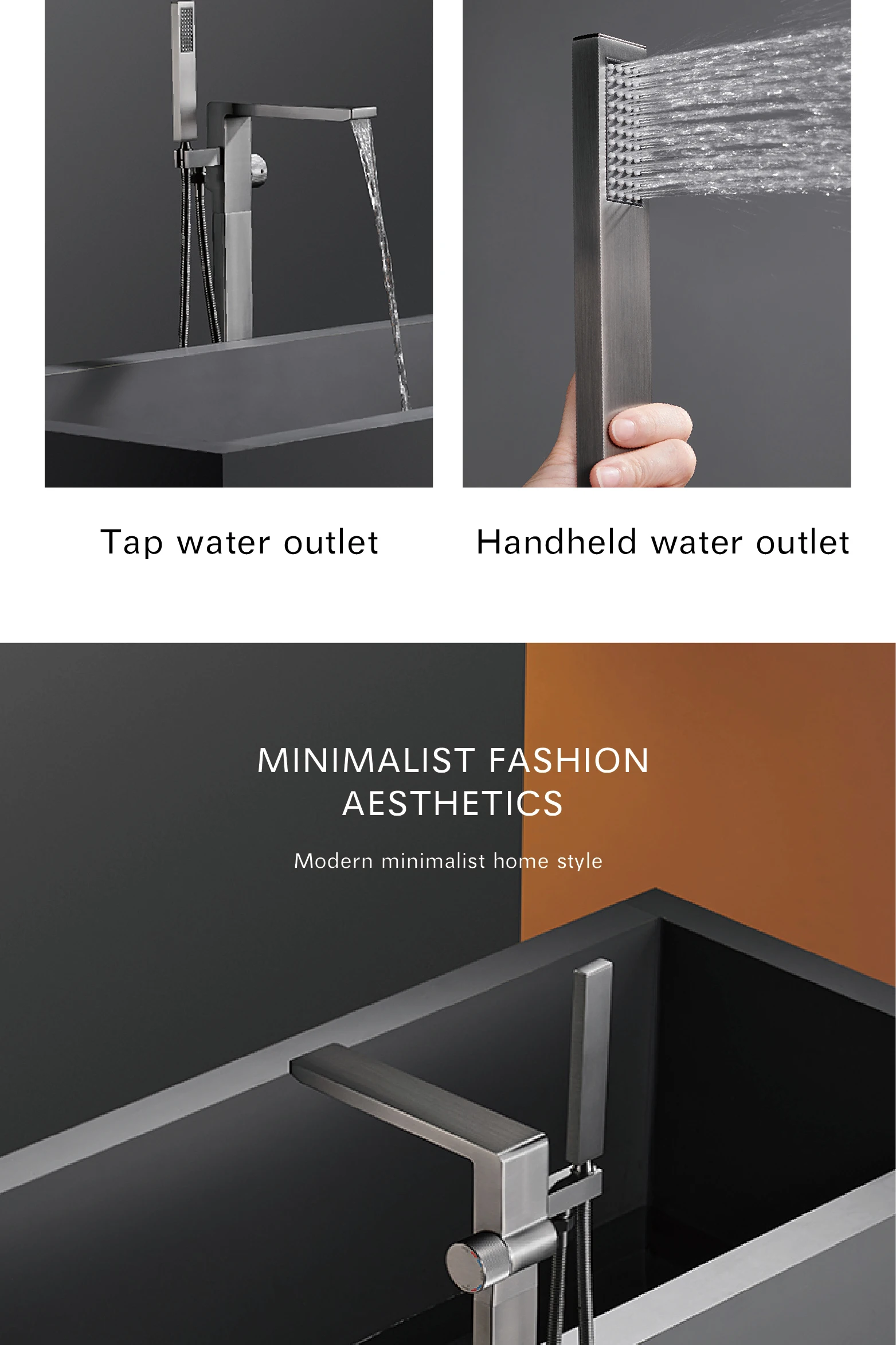 Tap water outlet

Handheld water outlet

MINIMALIST FASHION AESTHETICS

Modern minimalist home style