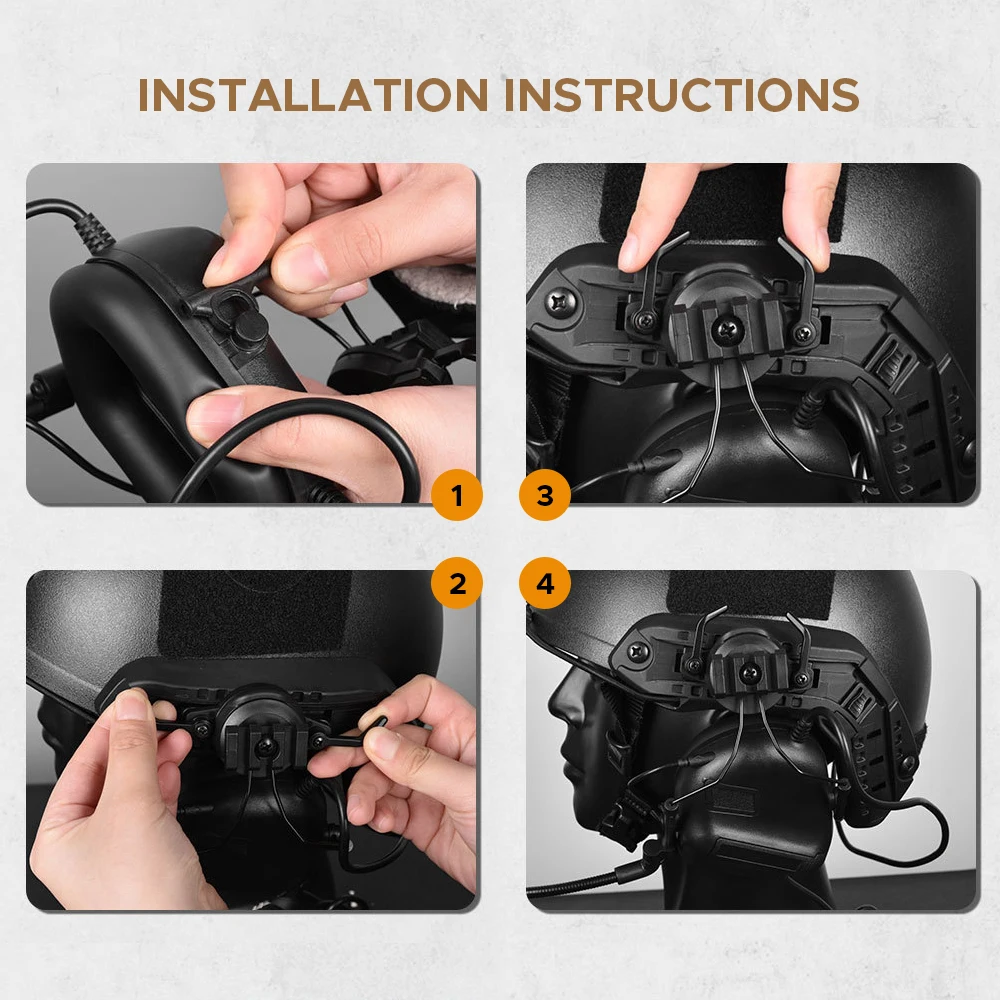 INSTALLATION INSTRUCTIONS

1

3

2

4