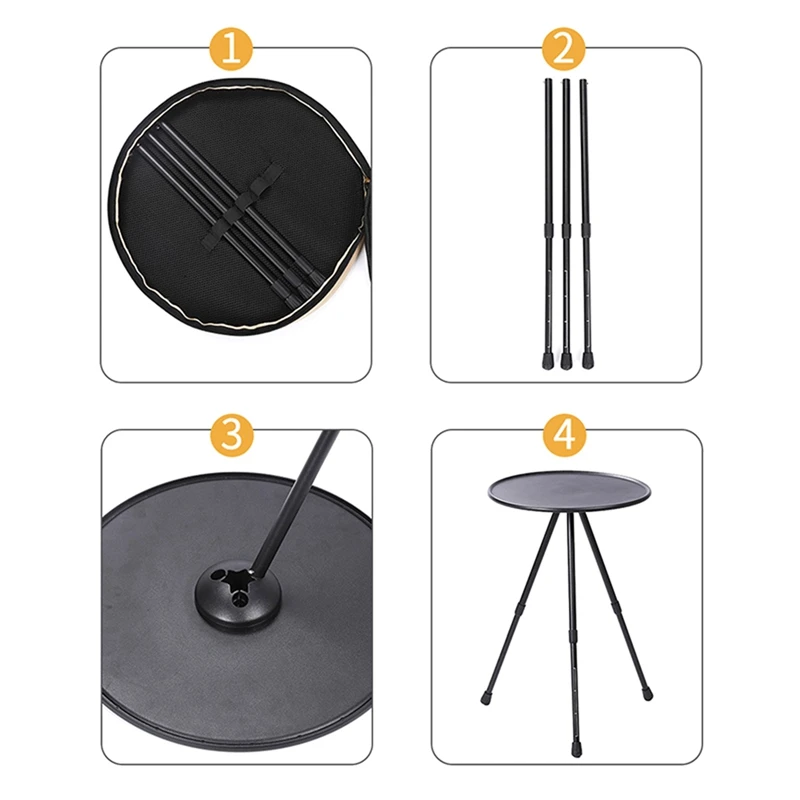 1

2

3

4