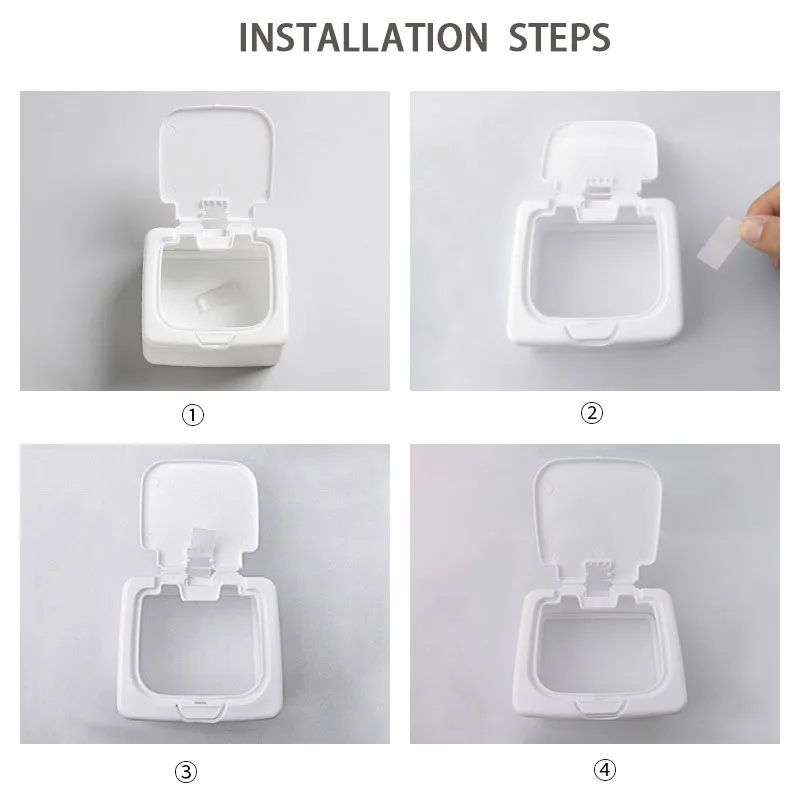 INSTALLATION STEPS

①

②

③

④