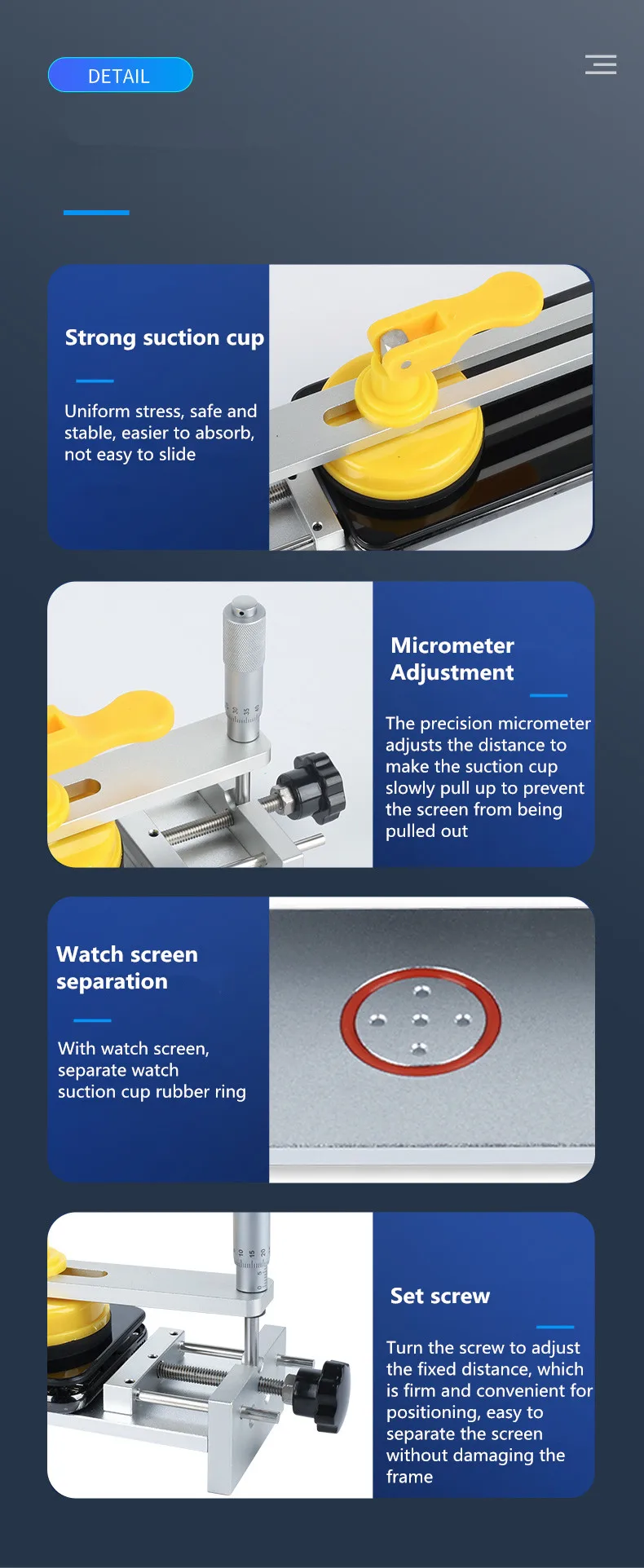 DETAIL

Strong suction cup

Uniform stress, safe and stable, easier to absorb, not easy to slide

Micrometer Adjustment

The precision micrometer adjusts the distance to make the suction cup slowly pull up to prevent the screen from being pulled out

Watch screen separation

With watch screen, separate watch suction cup rubber ring

Set screw

Turn the screw to adjust the fixed distance, which is firm and convenient for positioning, easy to separate the screen without damaging the frame