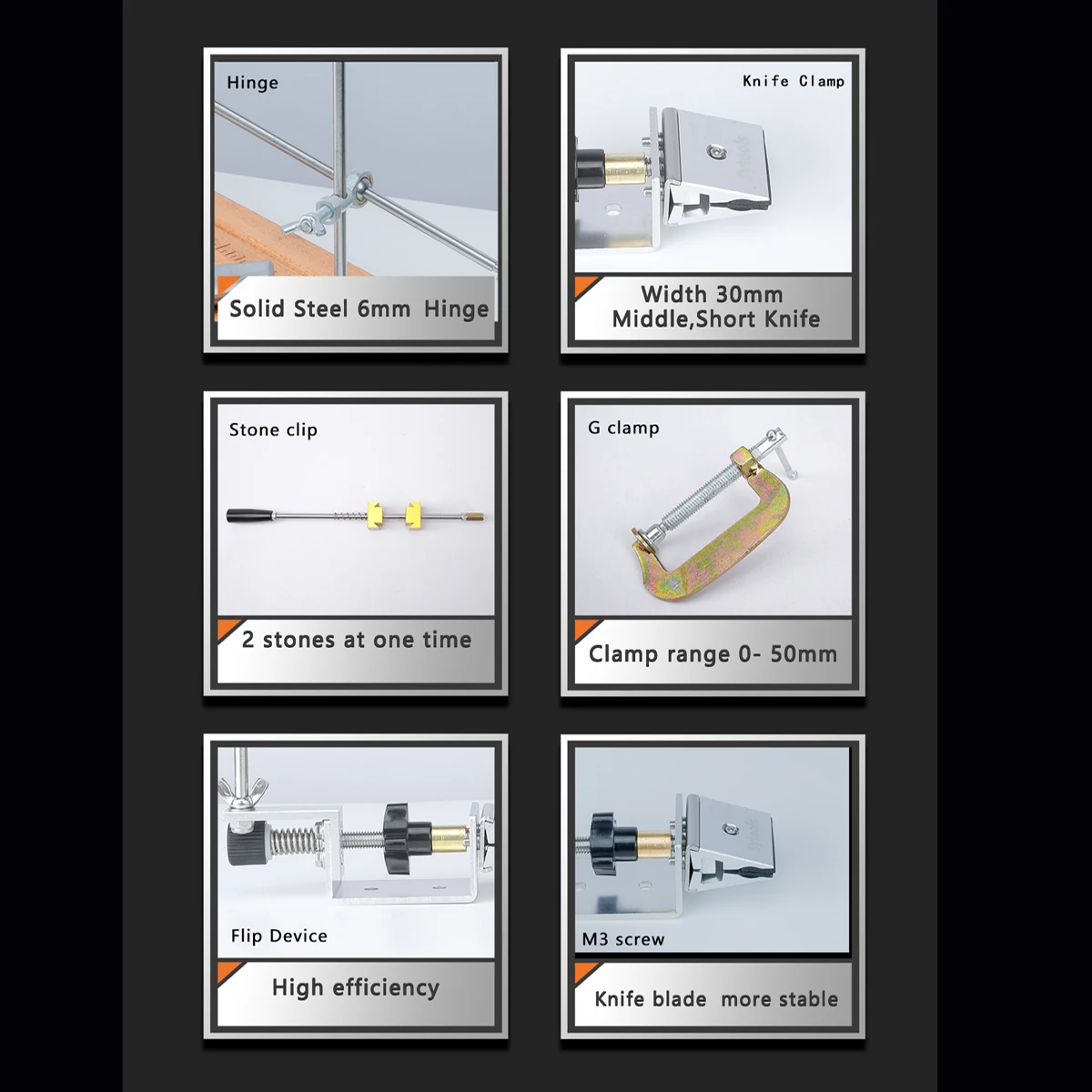 Hinge

Solid Steel 6mm Hinge

Knife Clamp

Width 30mm
Middle,Short Knife

Stone clip

2 stones at one time

G clamp

Clamp range 0- 50mm

Flip Device

High efficiency

M3 screw

Knife blade more stable