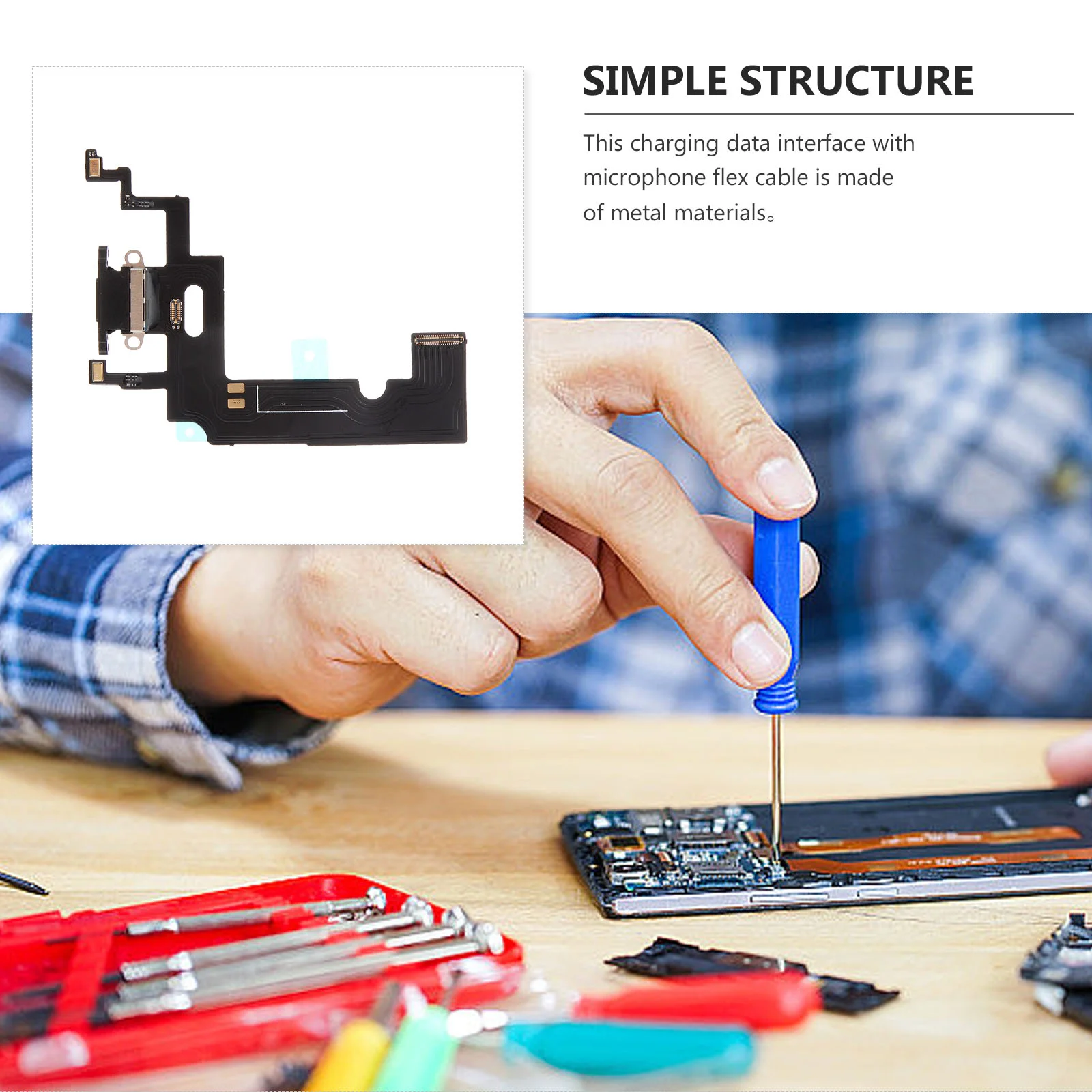 SIMPLE STRUCTURE

This charging data interface with microphone flex cable is made of metal materials。