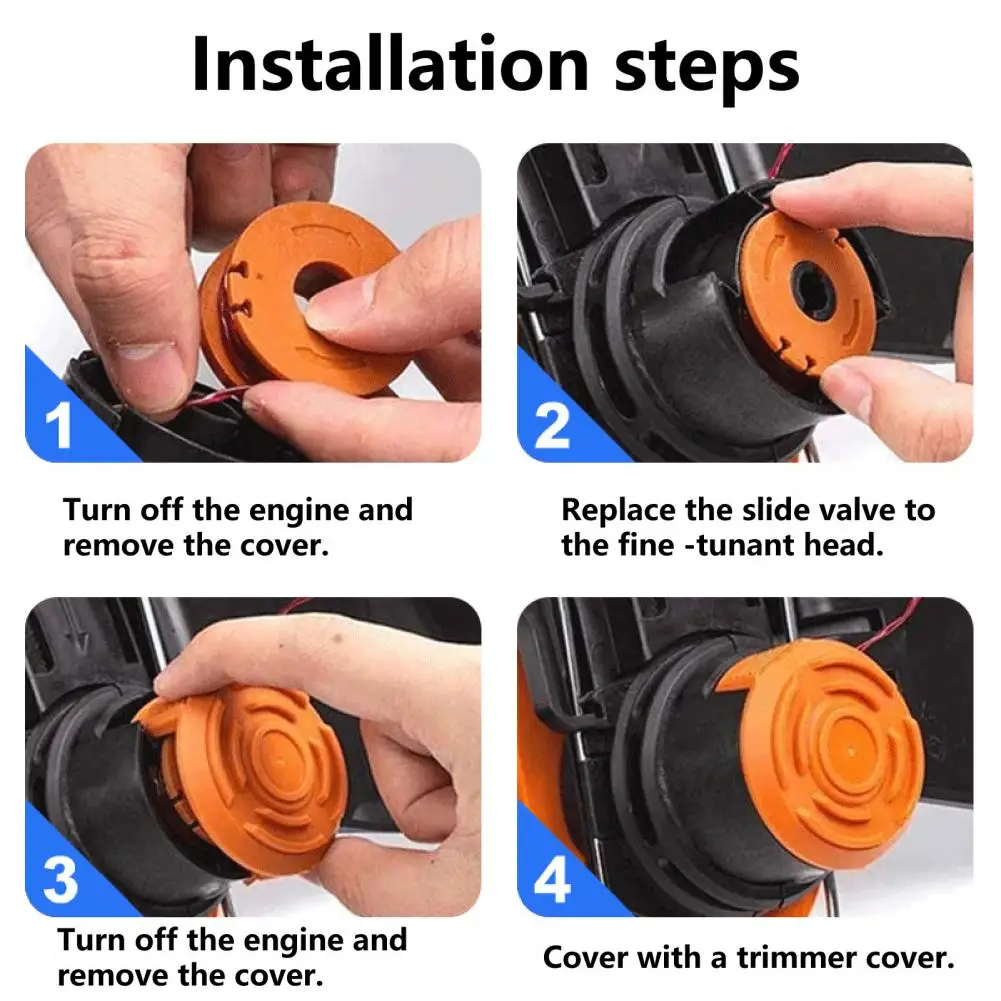 Installation steps

1

Turn off the engine and remove the cover.

2

Replace the slide valve to the fine -tunant head.

3

Turn off the engine and remove the cover.

4

Cover with a trimmer cover.