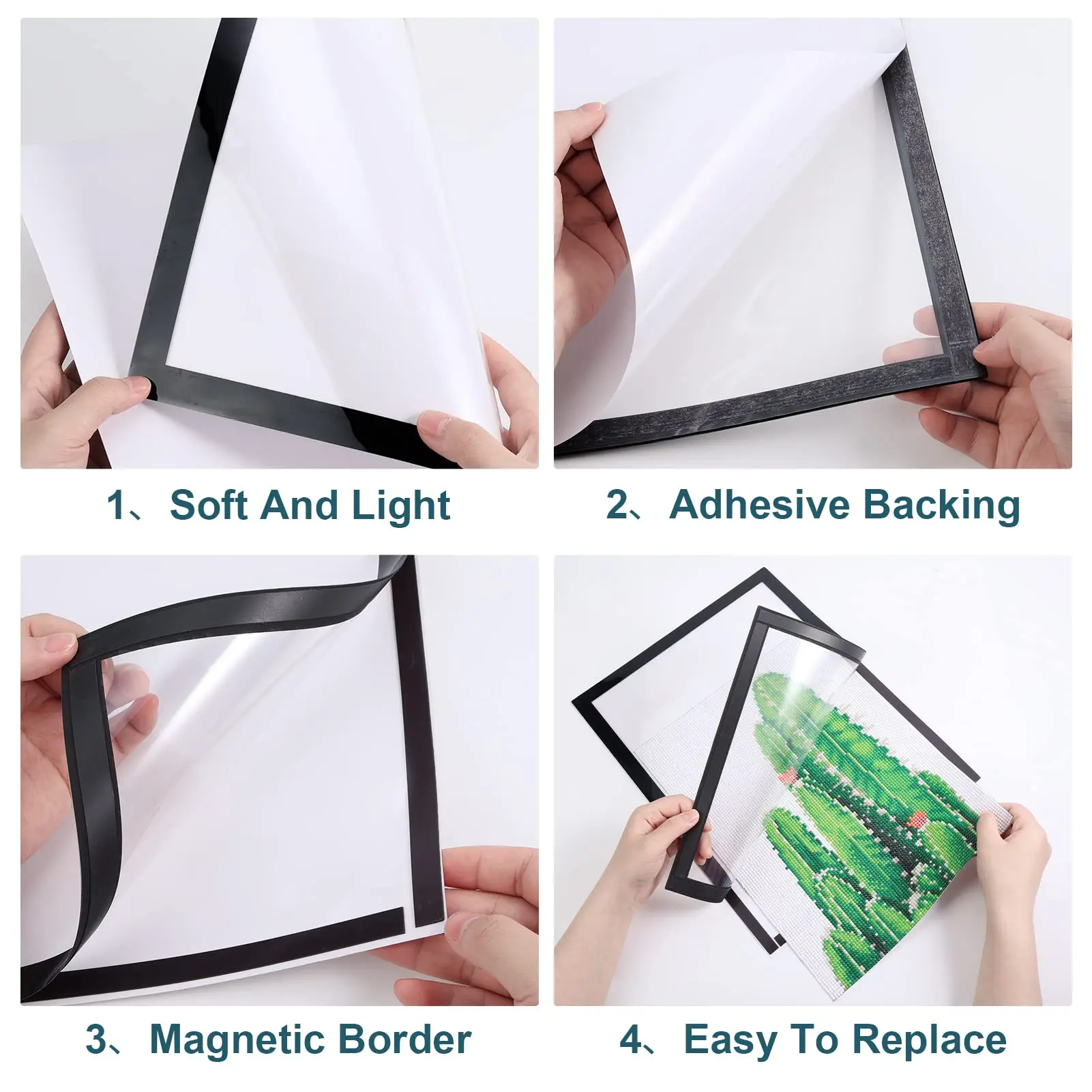 1、Soft And Light

2、Adhesive Backing

3、Magnetic Border

4、Easy To Replace