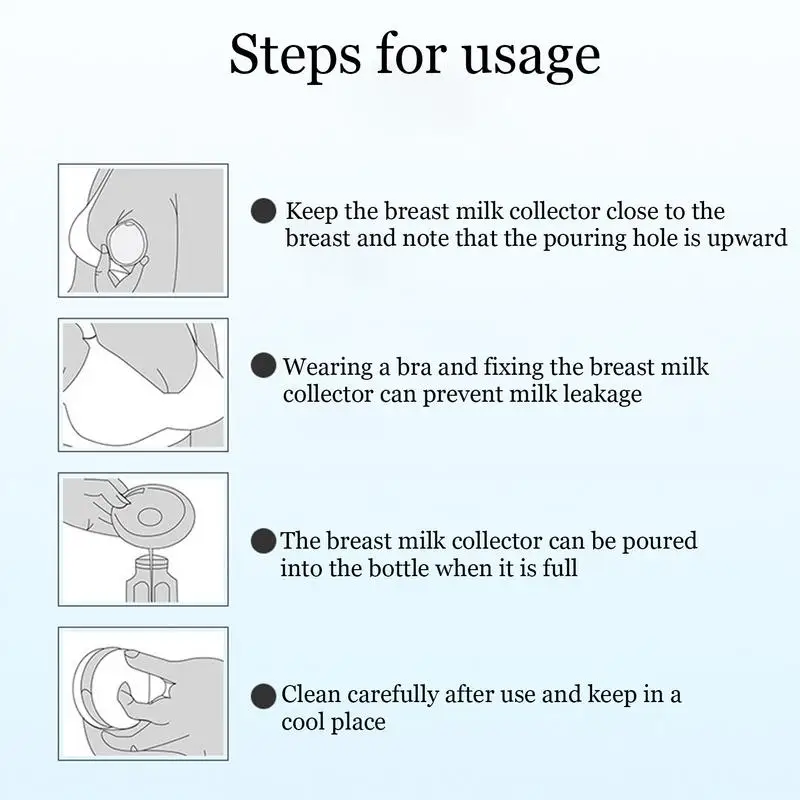 Steps for usage

● Keep the breast milk collector close to the breast and note that the pouring hole is upward

● Wearing a bra and fixing the breast milk collector can prevent milk leakage

● The breast milk collector can be poured into the bottle when it is full

● Clean carefully after use and keep in a cool place