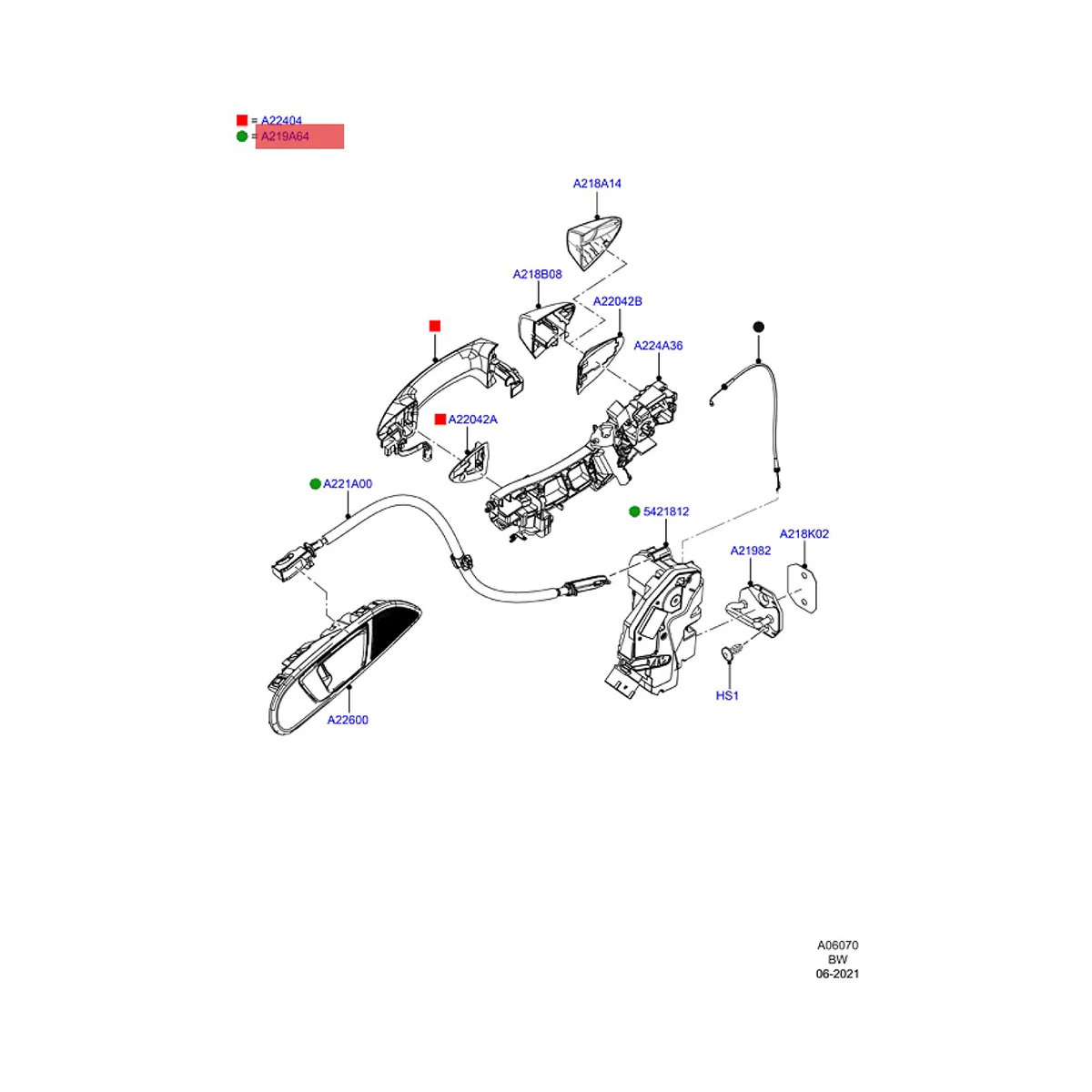 = A22404
= A219A64

A218A14
A218B08
A22042B
A224A36
A22042A
A221A00
5421812
A218K02
A21982
HS1
A22600

A06070
BW
06-2021