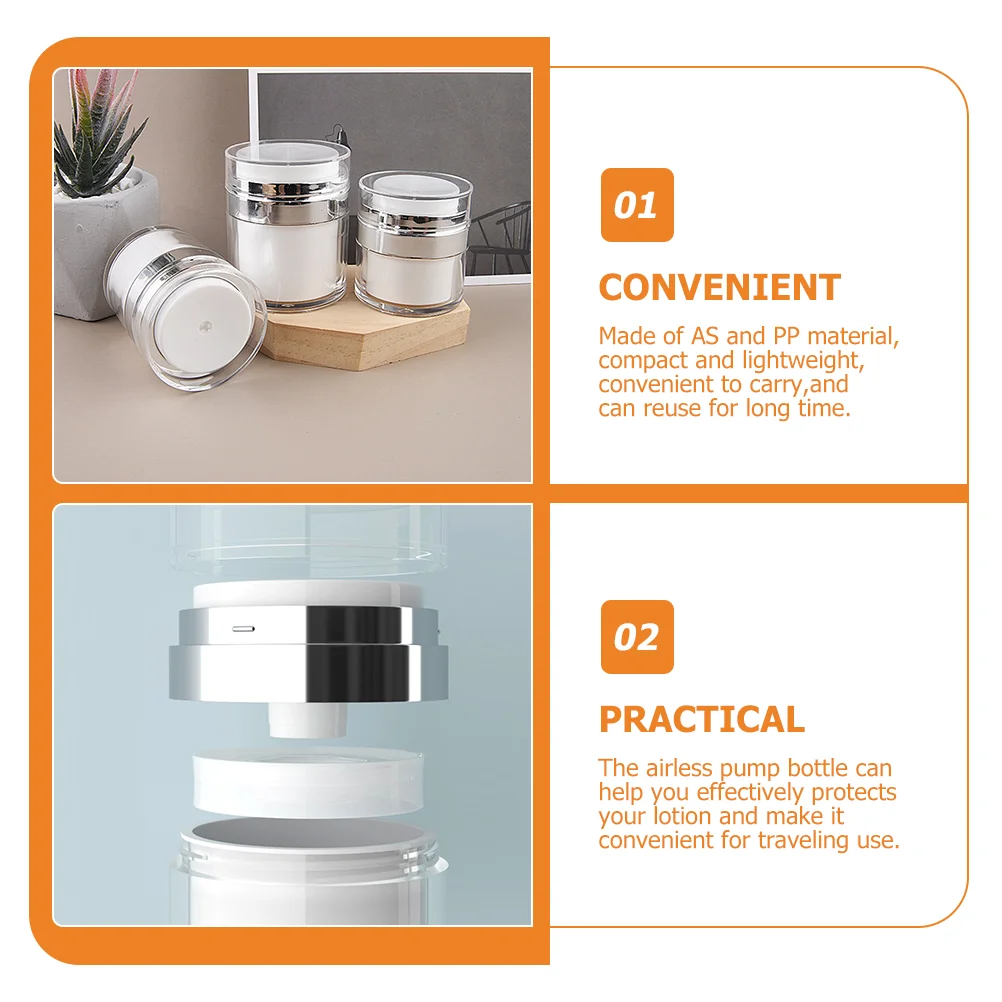 01

CONVENIENT

Made of AS and PP material, compact and lightweight, convenient to carry,and can reuse for long time.

02

PRACTICAL

The airless pump bottle can help you effectively protects your lotion and make it convenient for traveling use.