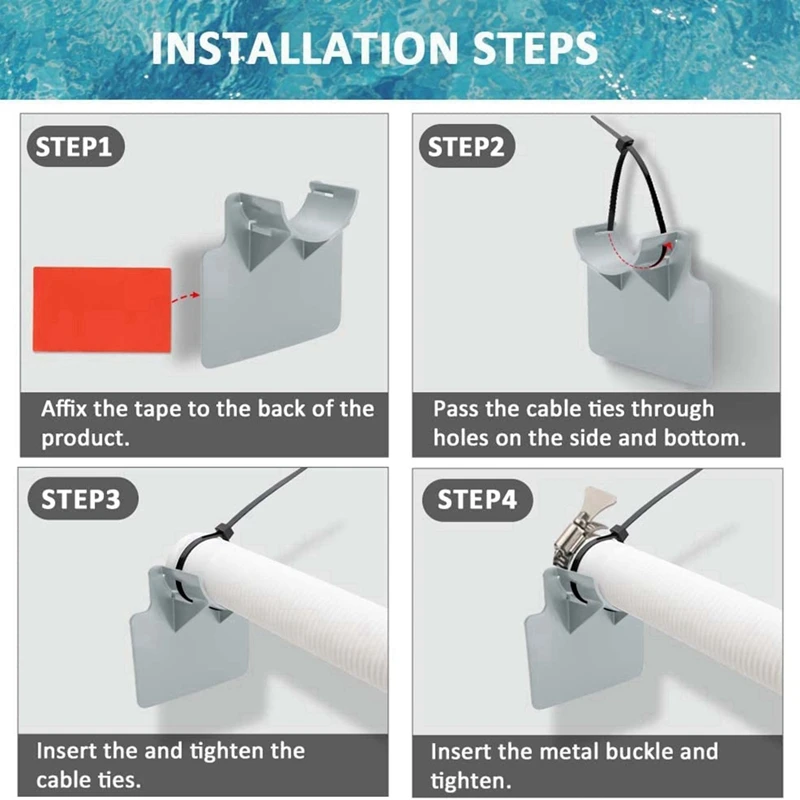 INSTALLATION STEPS

STEP1

Affix the tape to the back of the product.

STEP2

Pass the cable ties through holes on the side and bottom.

STEP3

Insert the and tighten the cable ties.

STEP4

Insert the metal buckle and tighten.