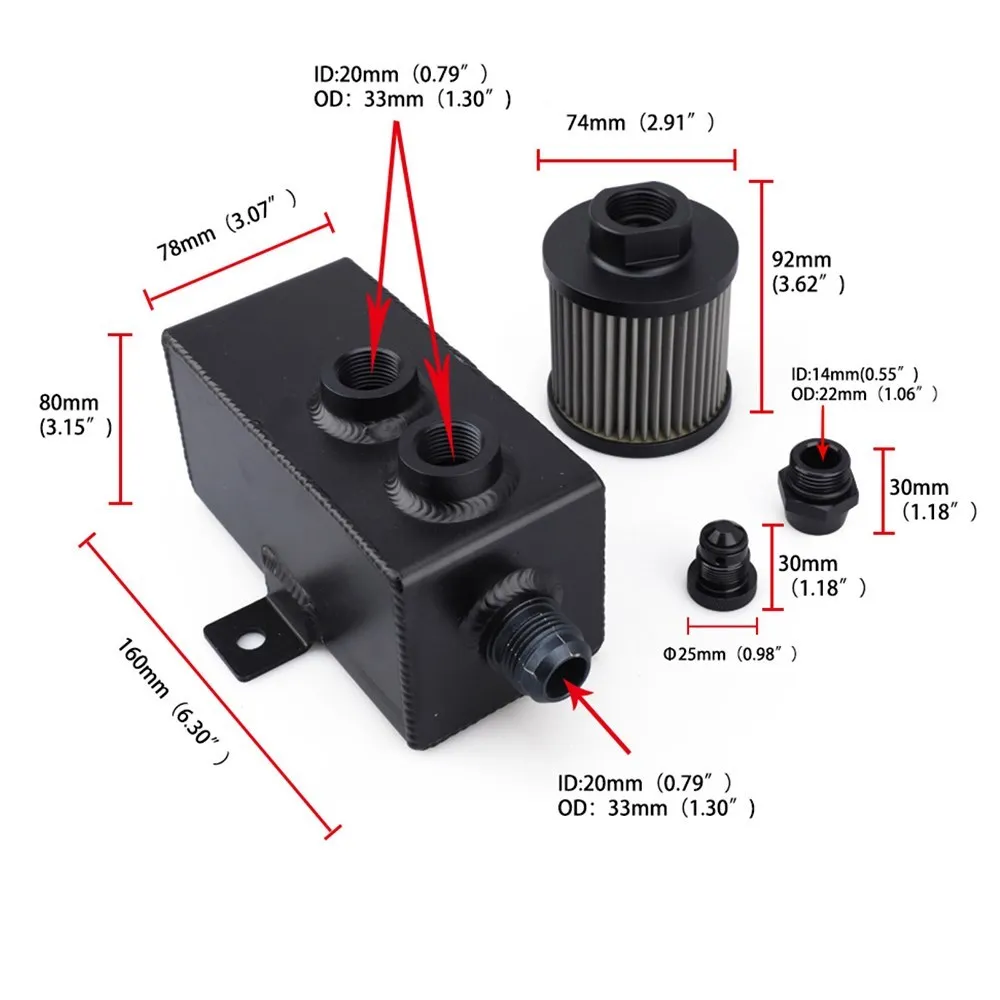 ID:20mm（0.79″）
OD：33mm（1.30″）

74mm（2.91″）

78mm（3.07″）

92mm
（3.62″）

80mm
（3.15″）

ID:14mm(0.55″）
OD:22mm（1.06″）

30mm
（1.18″）

30mm
（1.18″）

Φ25mm（0.98″）

160mm（6.30″）

ID:20mm（0.79″）
OD：33mm（1.30″）