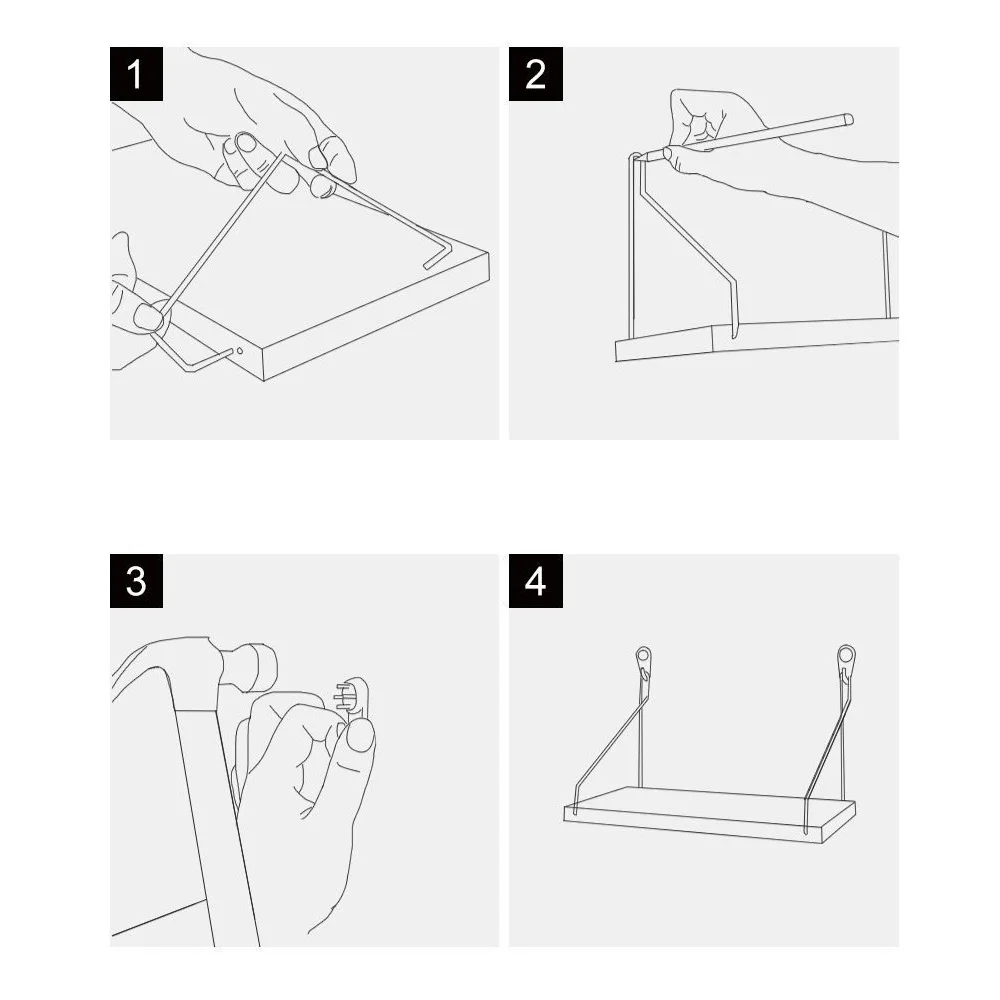 1

2

3

4