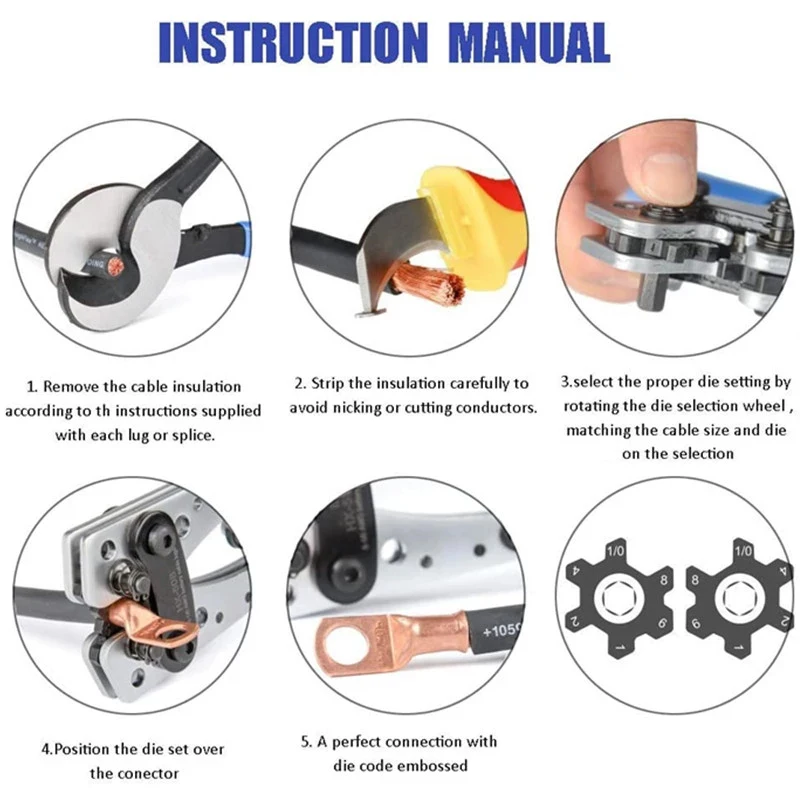 INSTRUCTION MANUAL

1. Remove the cable insulation according to th instructions supplied with each lug or splice.

2. Strip the insulation carefully to avoid nicking or cutting conductors.

3.select the proper die setting by rotating the die selection wheel , matching the cable size and die on the selection

+105

1/0
8
6
1
2
4

1/0
4
2
1
6
8

4.Position the die set over the conector

5. A perfect connection with die code embossed