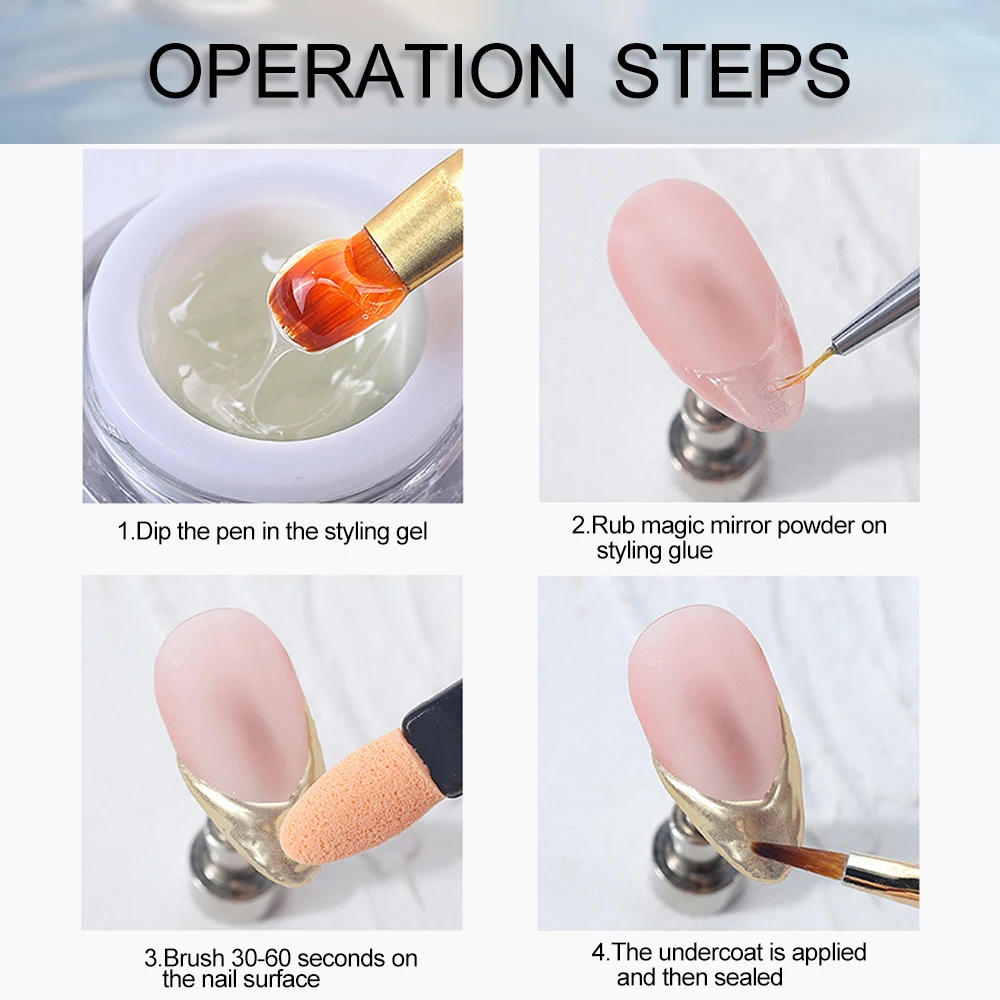 OPERATION STEPS

1.Dip the pen in the styling gel

2.Rub magic mirror powder on styling glue

3.Brush 30-60 seconds on the nail surface

4.The undercoat is applied and then sealed