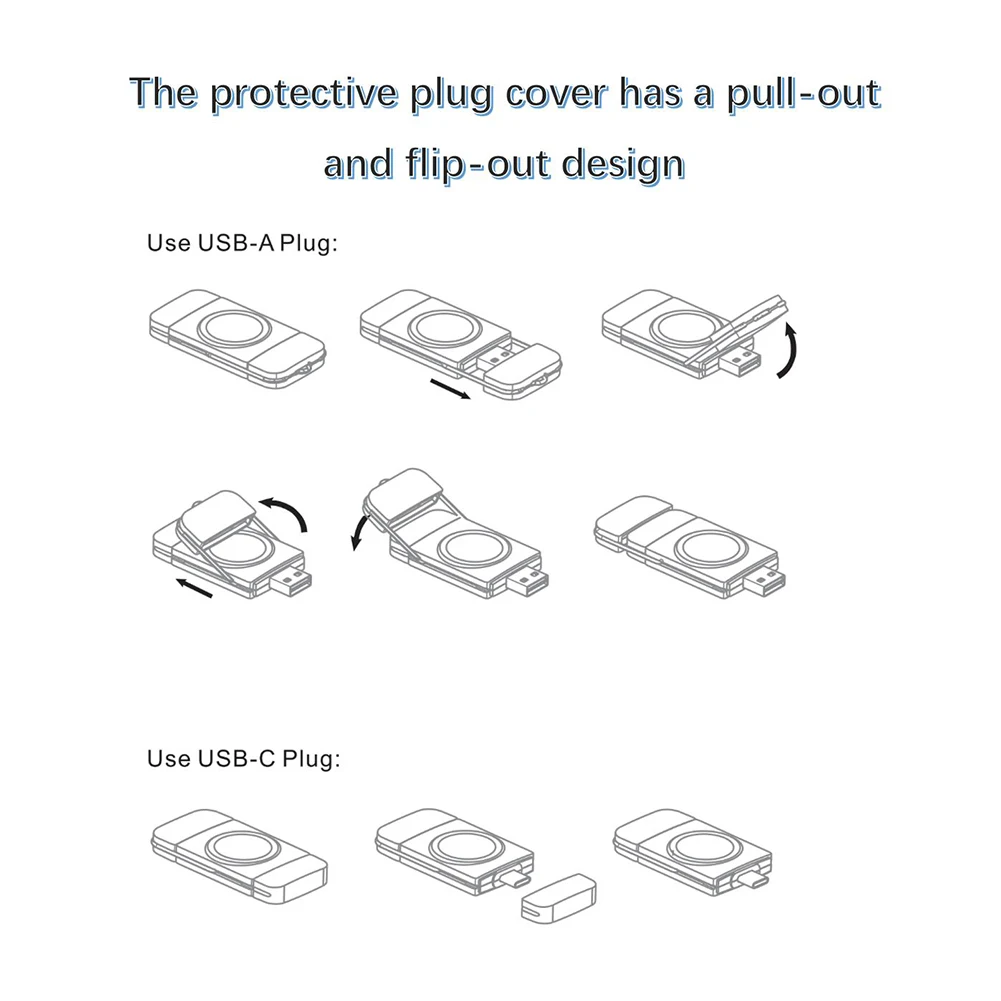 The protective plug cover has a pull-out and flip-out design

Use USB-A Plug:

Use USB-C Plug: