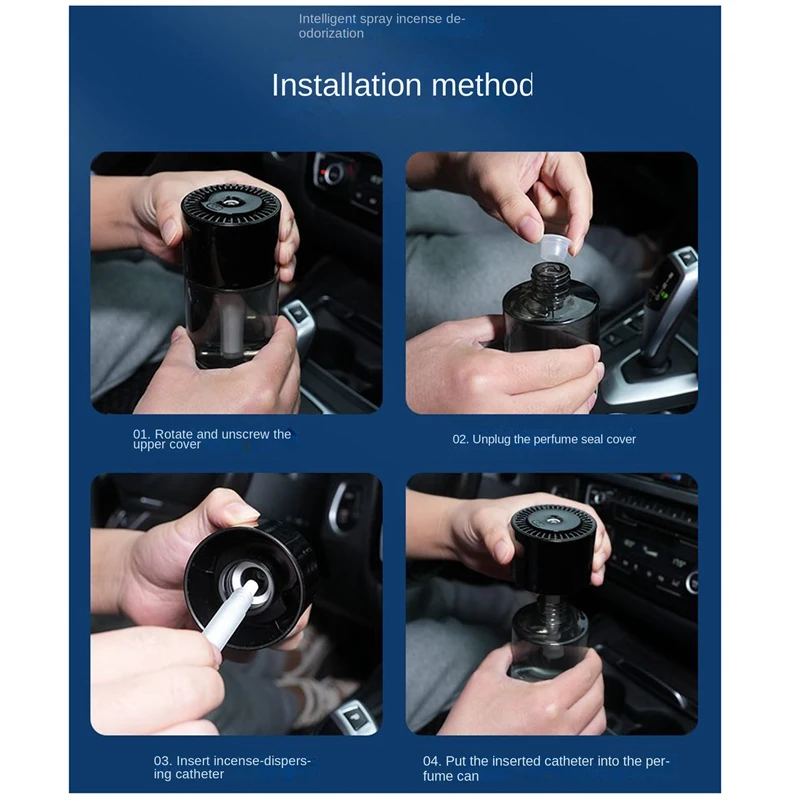 Intelligent spray incense deodorization

Installation method

01. Rotate and unscrew the upper cover

02. Unplug the perfume seal cover

03. Insert incense-dispersing catheter

04. Put the inserted catheter into the perfume can