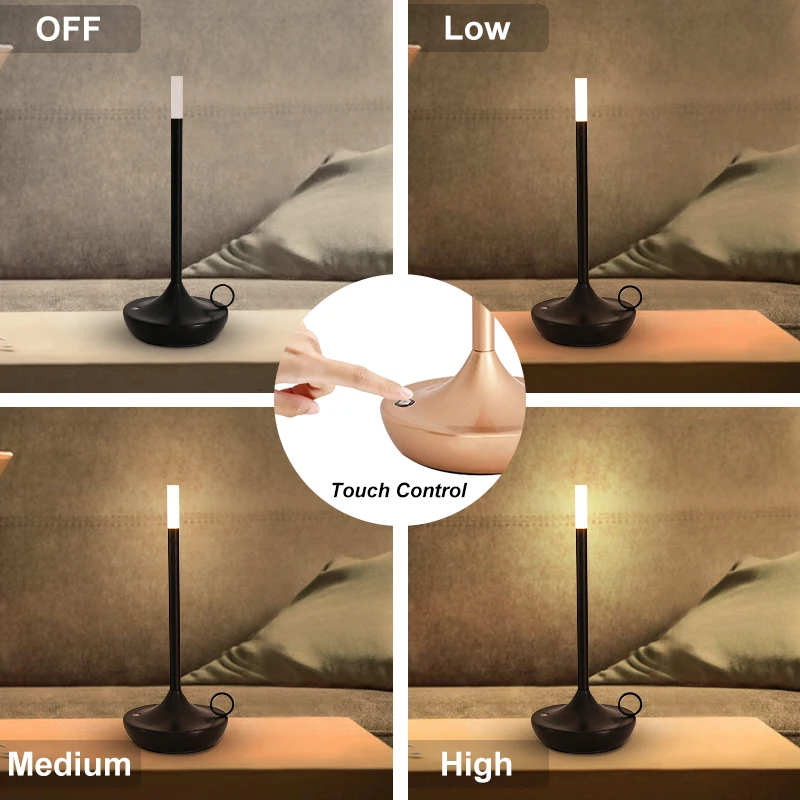 OFF

Low

Touch Control

Medium

High