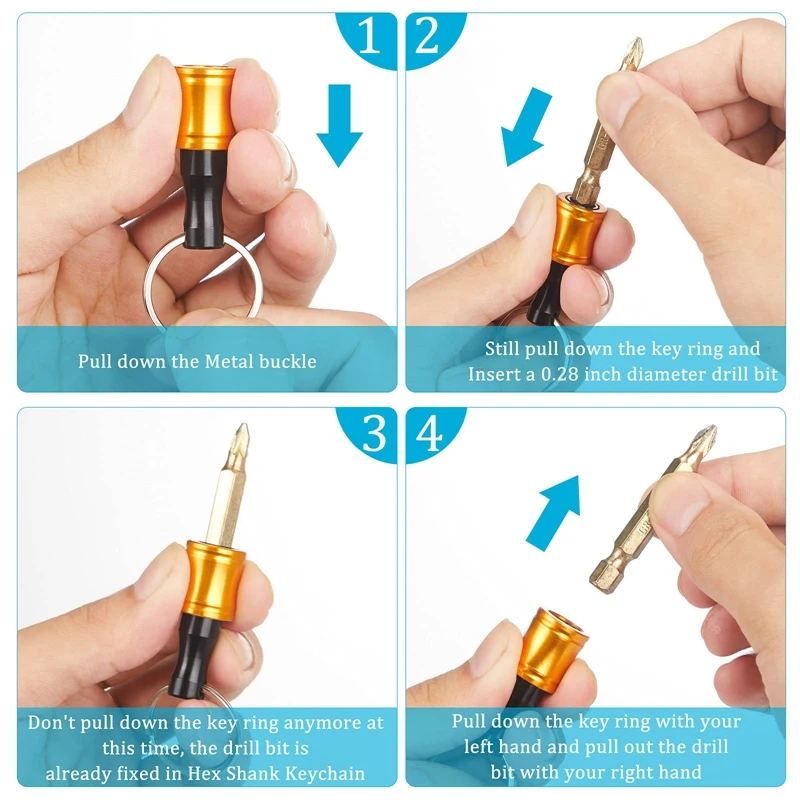 1

Pull down the Metal buckle

2

Still pull down the key ring and Insert a 0.28 inch diameter drill bit

3

Don't pull down the key ring anymore at this time, the drill bit is already fixed in Hex Shank Keychain

4

Pull down the key ring with your left hand and pull out the drill bit with your right hand