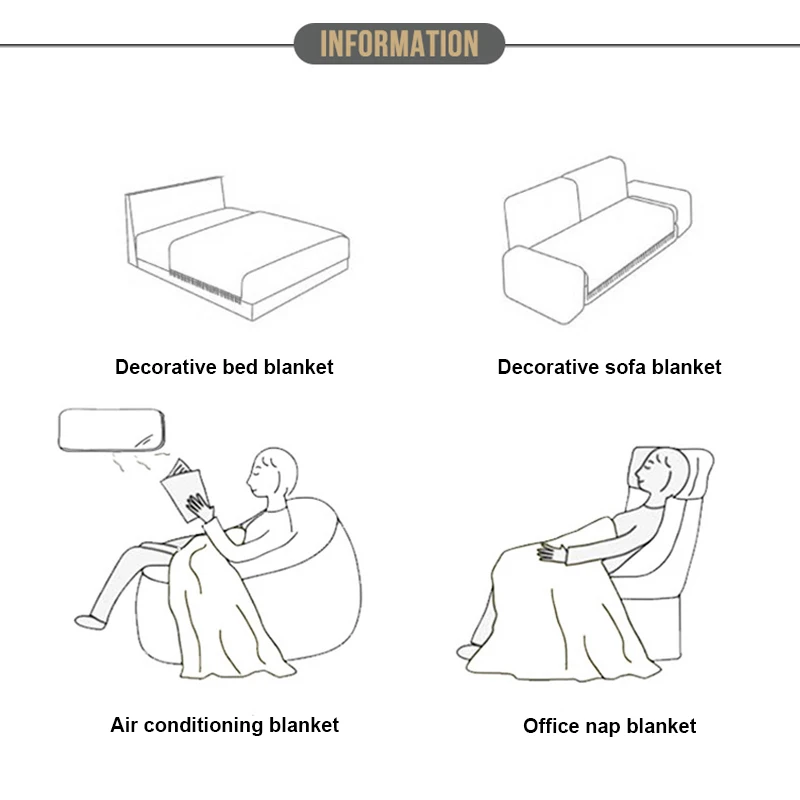 INFORMATION

Decorative bed blanket

Decorative sofa blanket

Air conditioning blanket

Office nap blanket