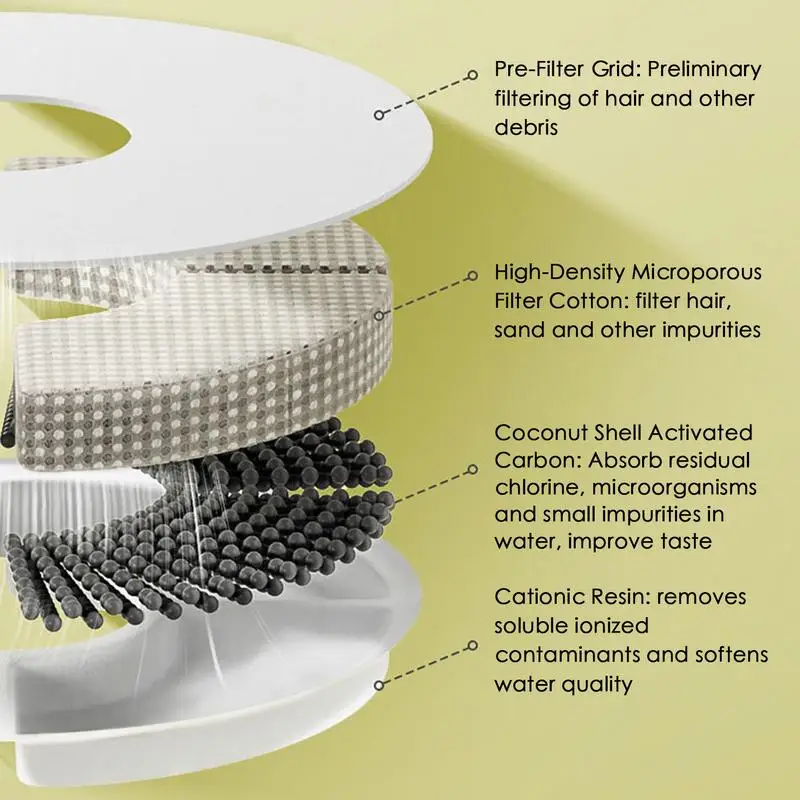 Pre-Filter Grid: Preliminary filtering of hair and other debris

High-Density Microporous Filter Cotton: filter hair, sand and other impurities

Coconut Shell Activated Carbon: Absorb residual chlorine, microorganisms and small impurities in water, improve taste

Cationic Resin: removes soluble ionized contaminants and softens water quality