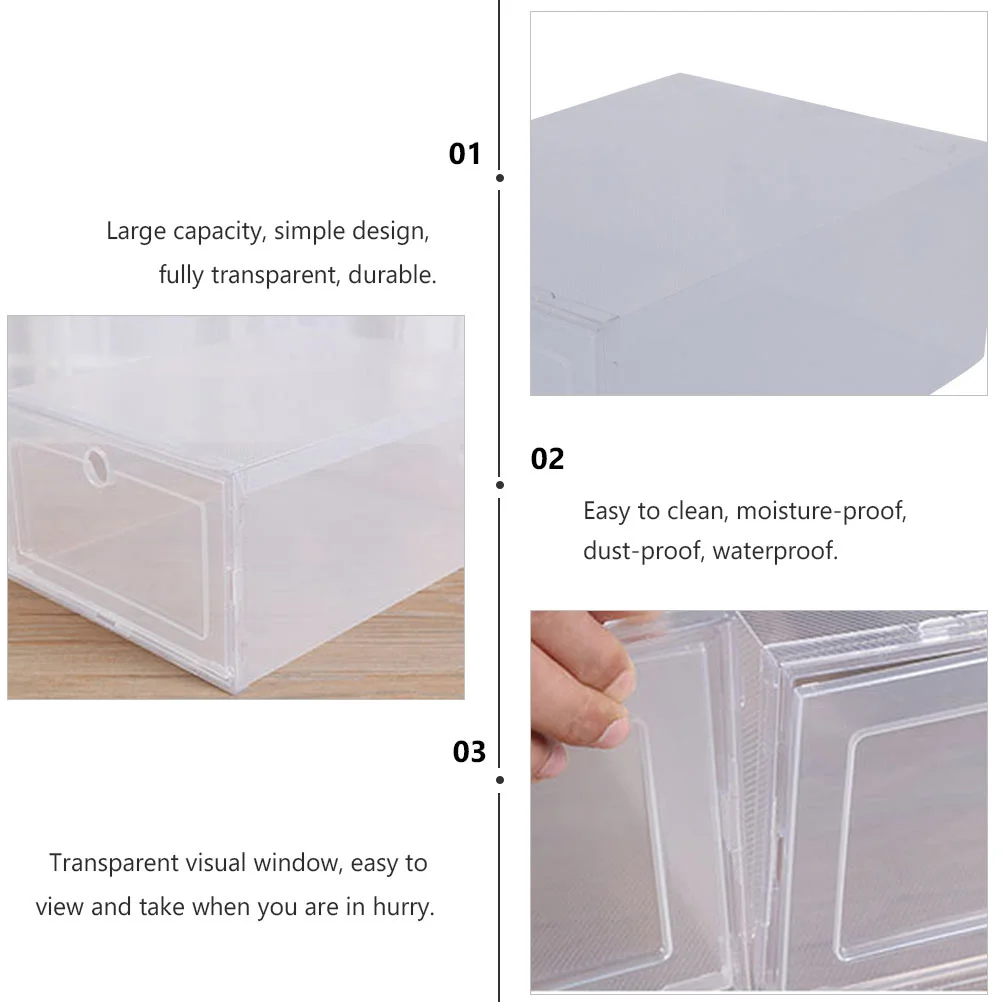 01

Large capacity, simple design, fully transparent, durable.

02

Easy to clean, moisture-proof, dust-proof, waterproof.

03

Transparent visual window, easy to view and take when you are in hurry.