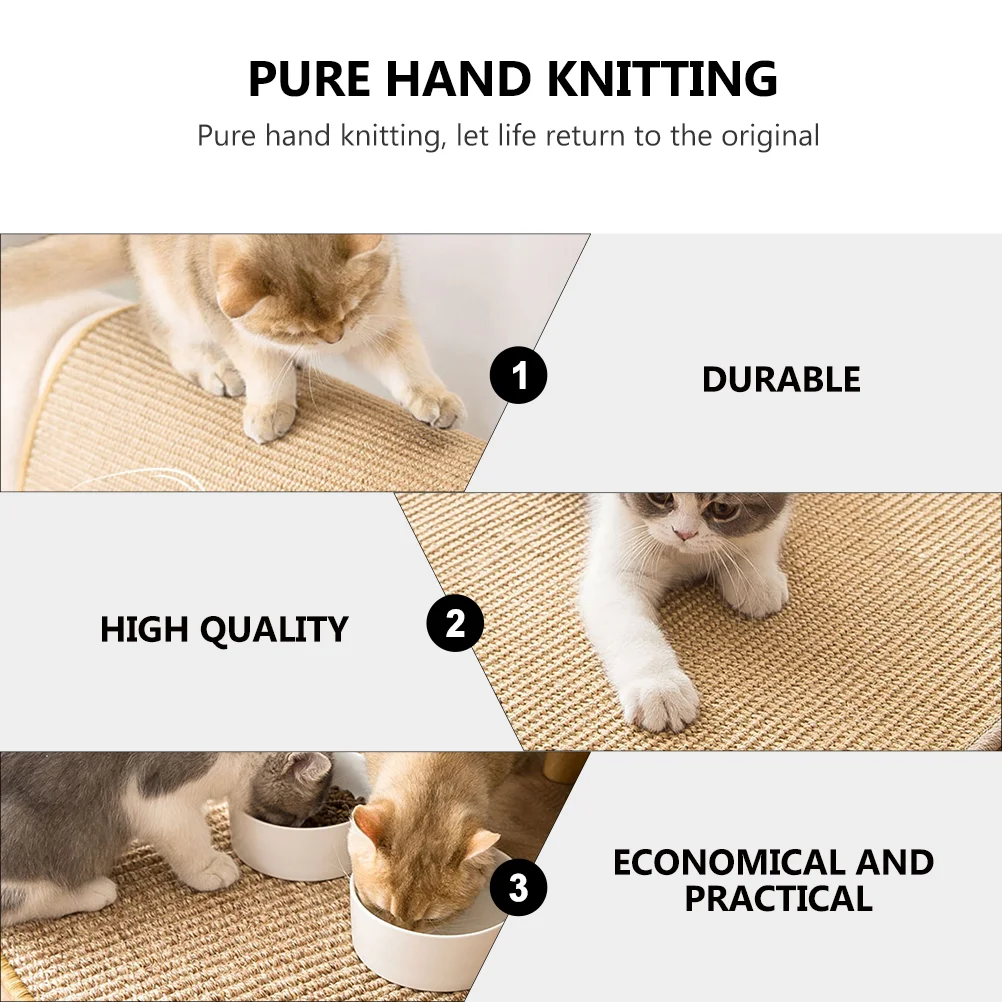 PURE HAND KNITTING
Pure hand knitting, let life return to the original

1
DURABLE

HIGH QUALITY
2

3
ECONOMICAL AND PRACTICAL