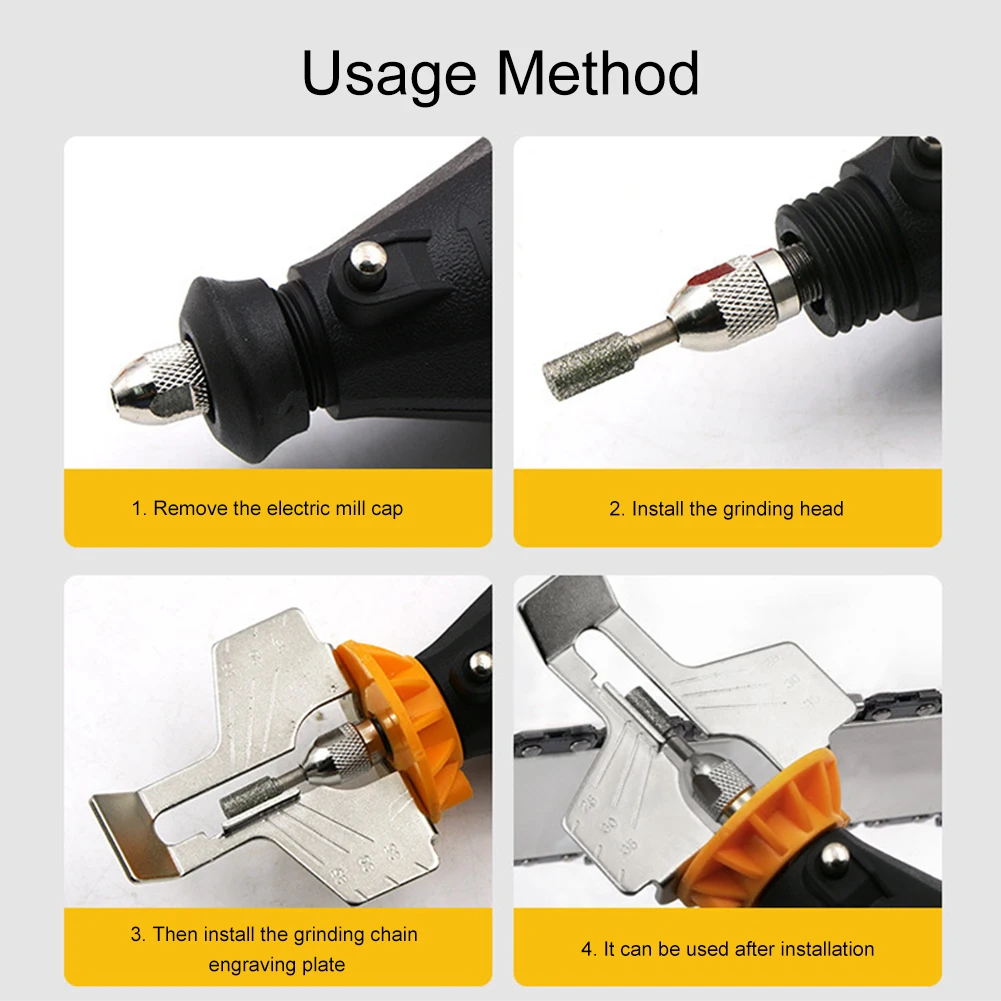 Usage Method

1. Remove the electric mill cap

2. Install the grinding head

3. Then install the grinding chain engraving plate

4. It can be used after installation