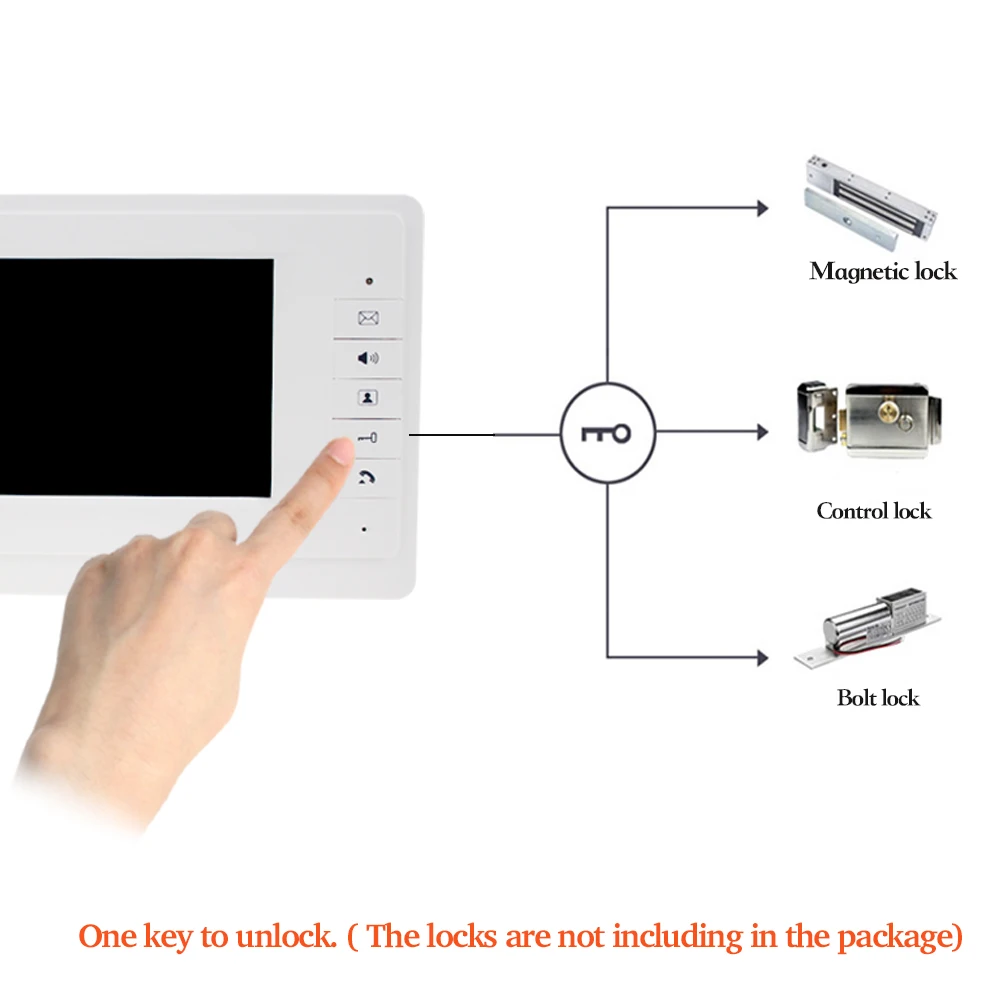 Magnetic lock

Control lock

Bolt lock

One key to unlock. ( The locks are not including in the package)