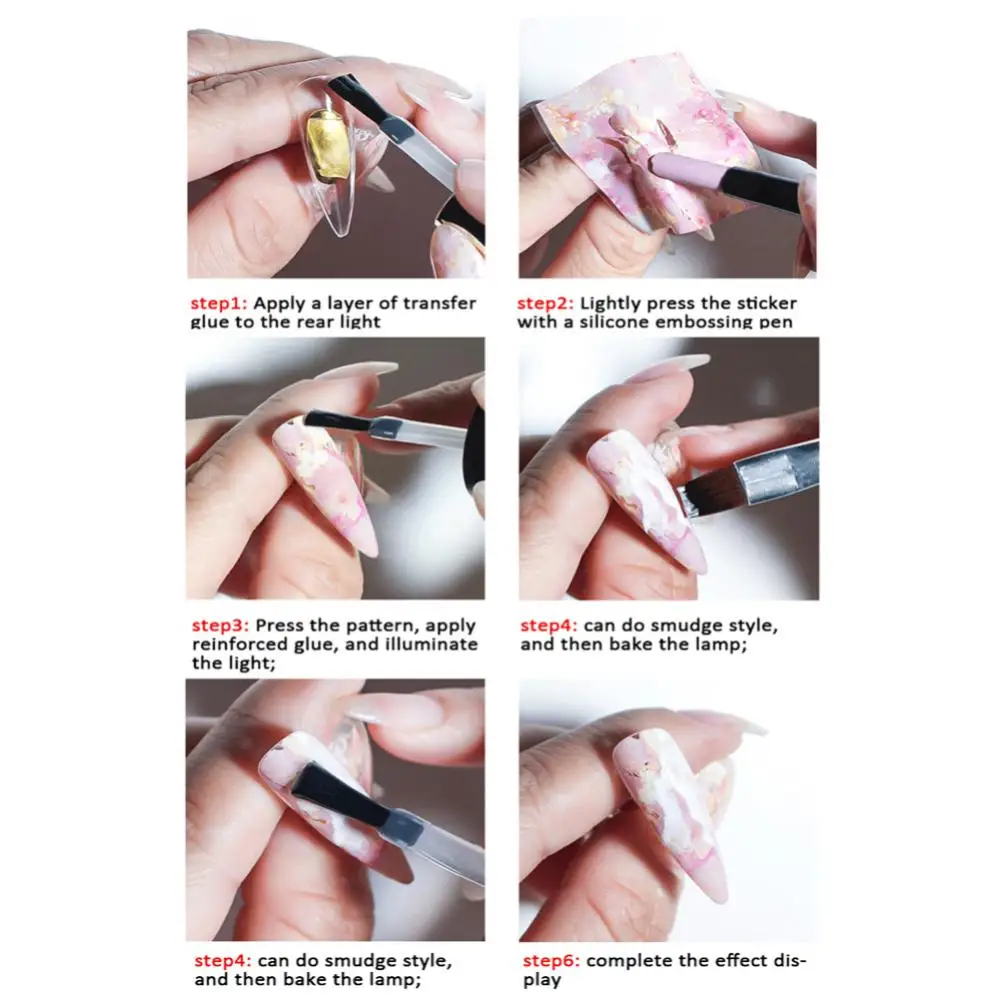 step1: Apply a layer of transfer glue to the rear light

step2: Lightly press the sticker with a silicone embossing pen

step3: Press the pattern, apply reinforced glue, and illuminate the light;

step4: can do smudge style, and then bake the lamp;

step4: can do smudge style, and then bake the lamp;

step6: complete the effect display