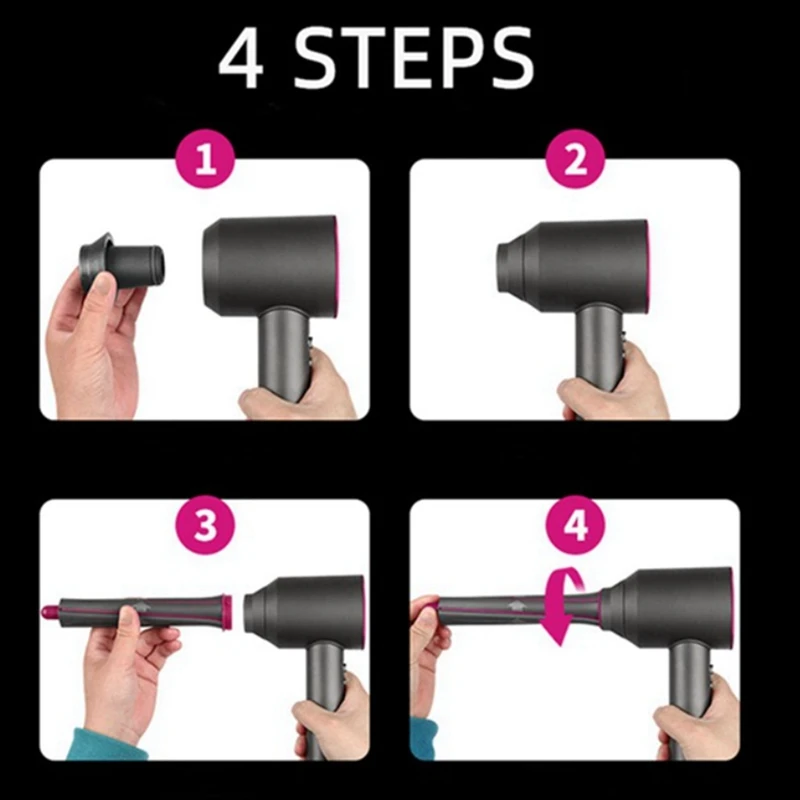 4 STEPS

1

2

3

4