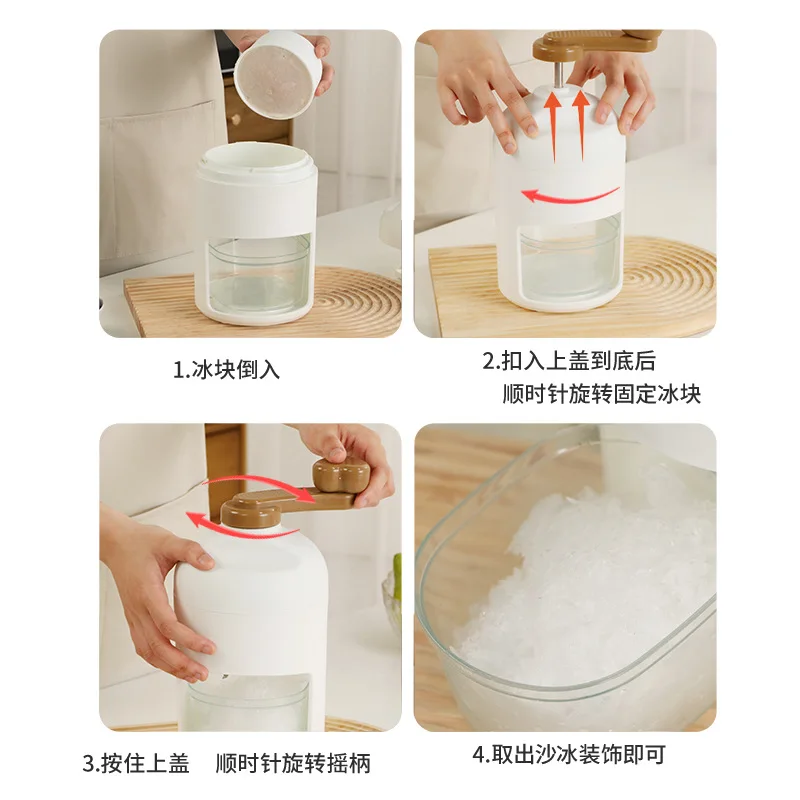 1.冰块倒入

2.扣入上盖到底后
顺时针旋转固定冰块

3.按住上盖　顺时针旋转摇柄

4.取出沙冰装饰即可