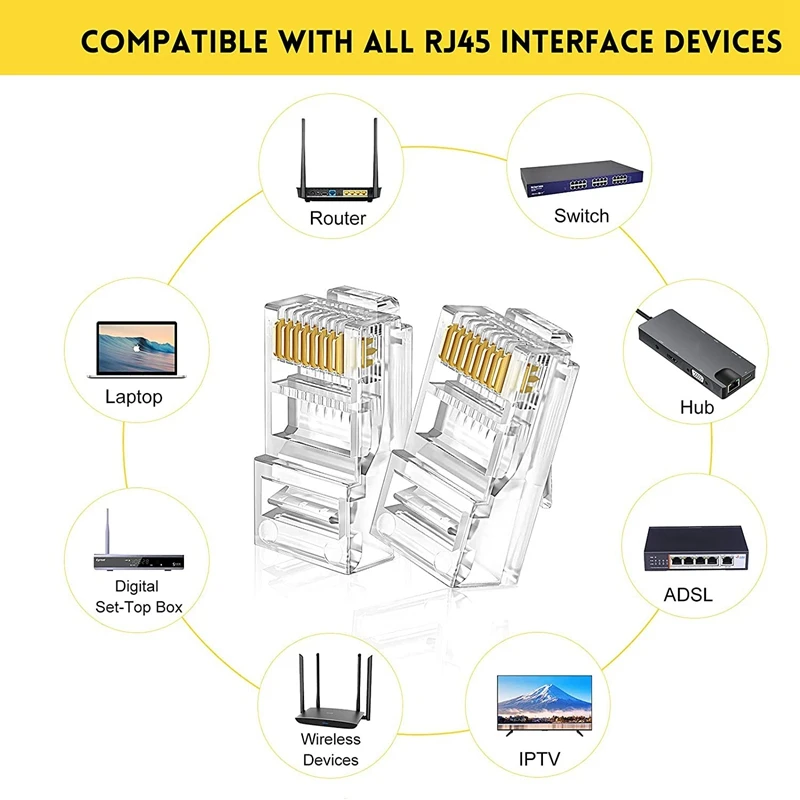 COMPATIBLE WITH ALL RJ45 INTERFACE DEVICES

Router

Switch

Laptop

Hub

Digital Set-Top Box

ADSL

Wireless Devices

IPTV