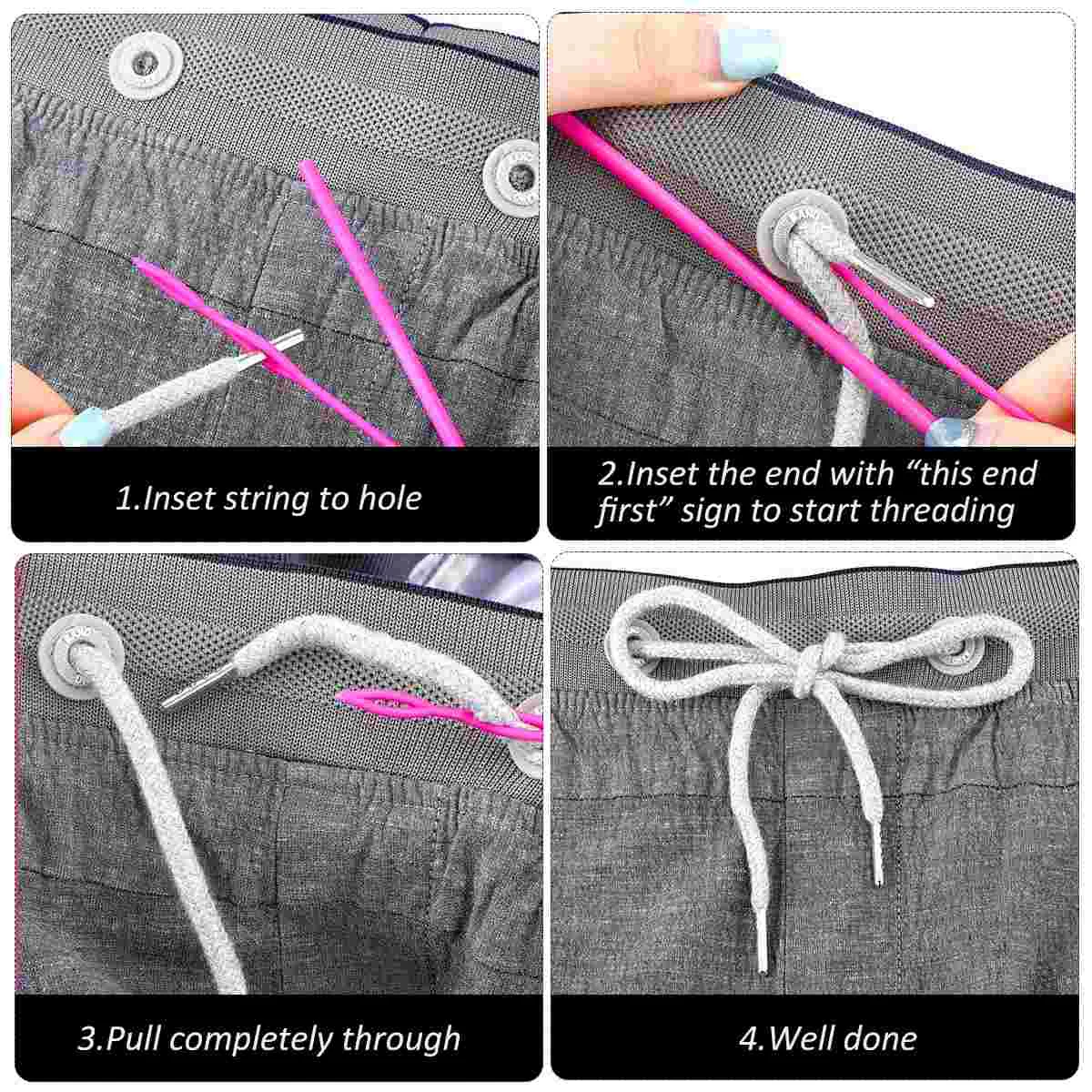 1.Inset string to hole

2.Inset the end with “this end first” sign to start threading

3.Pull completely through

4.Well done