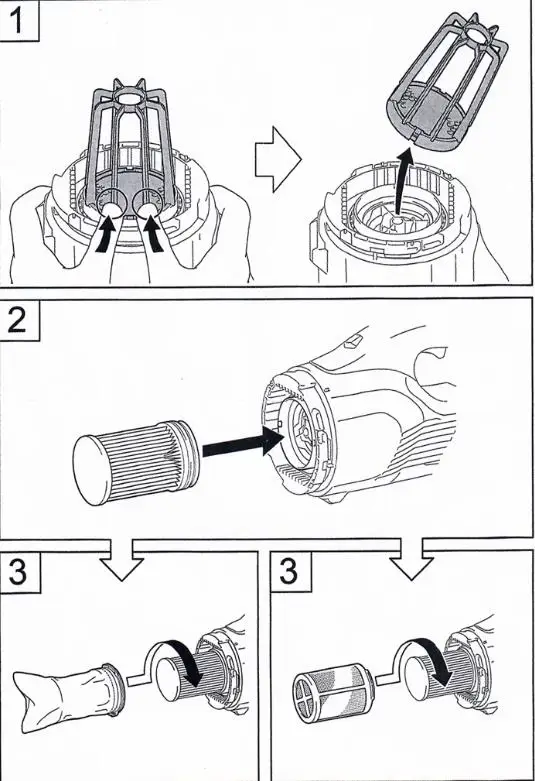 1

2

3

3