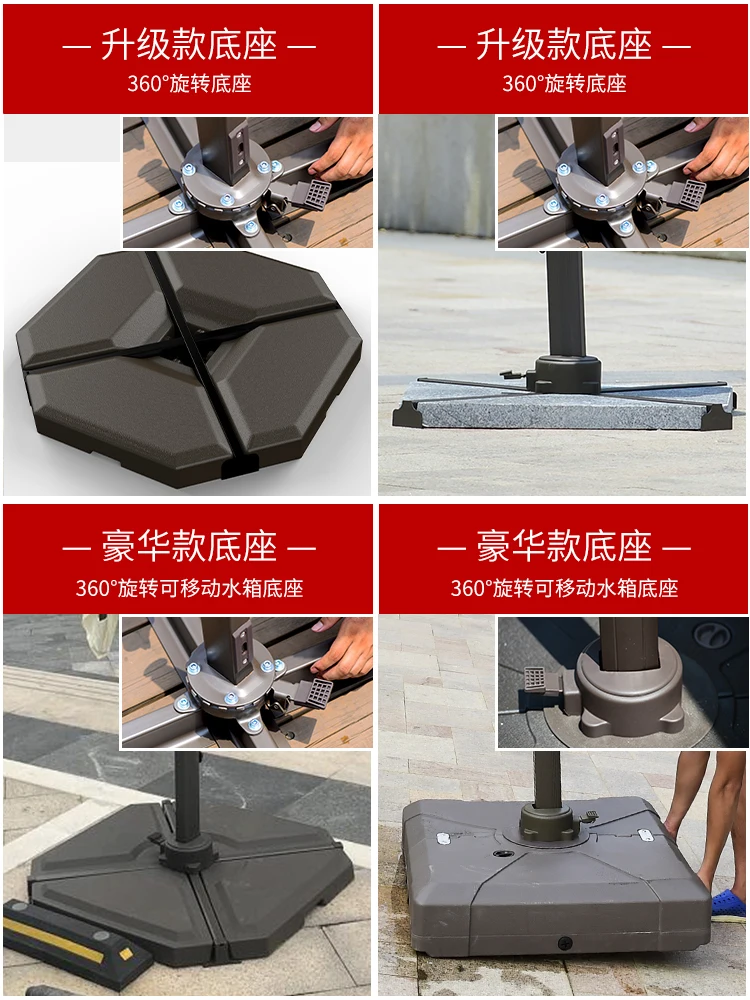 — 升级款底座 —
360°旋转底座

— 升级款底座 —
360°旋转底座

— 豪华款底座 —
360°旋转可移动水箱底座

— 豪华款底座 —
360°旋转可移动水箱底座