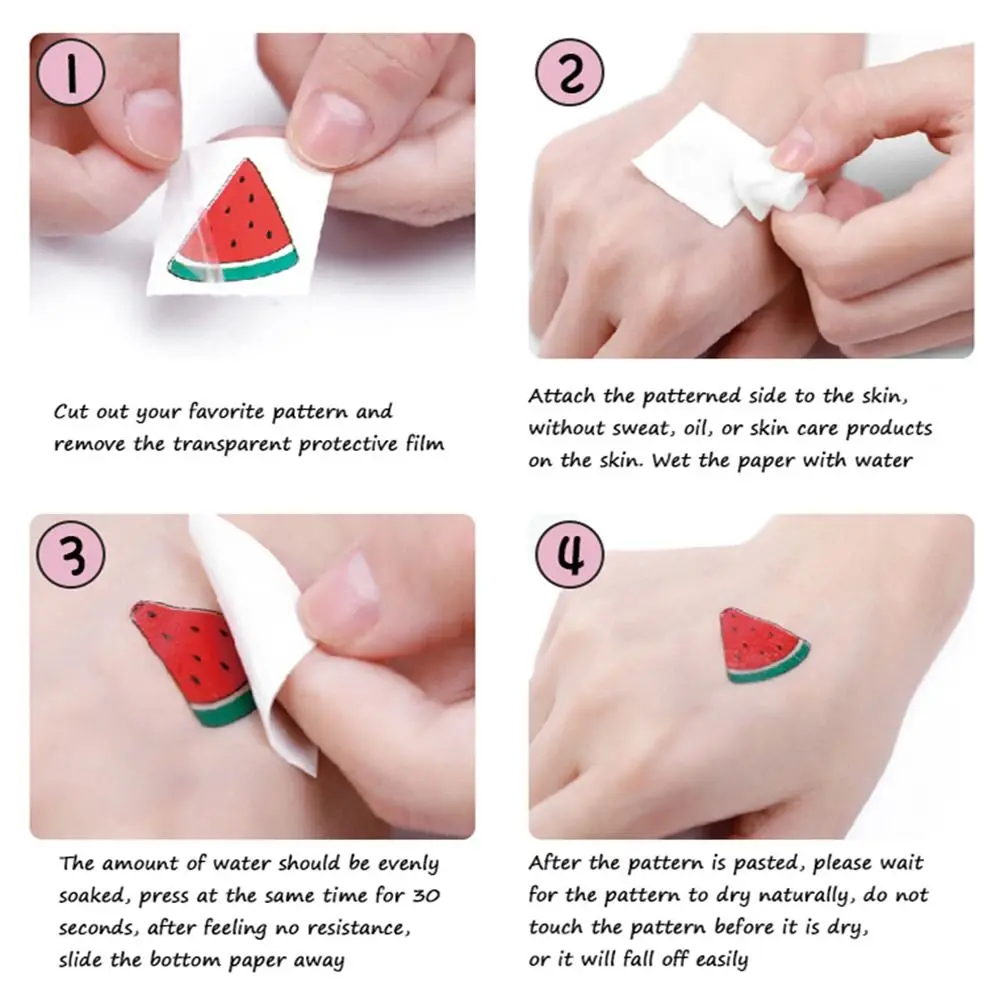 1

Cut out your favorite pattern and remove the transparent protective film

2

Attach the patterned side to the skin, without sweat, oil, or skin care products on the skin. Wet the paper with water

3

The amount of water should be evenly soaked, press at the same time for 30 seconds, after feeling no resistance, slide the bottom paper away

4

After the pattern is pasted, please wait for the pattern to dry naturally, do not touch the pattern before it is dry, or it will fall off easily