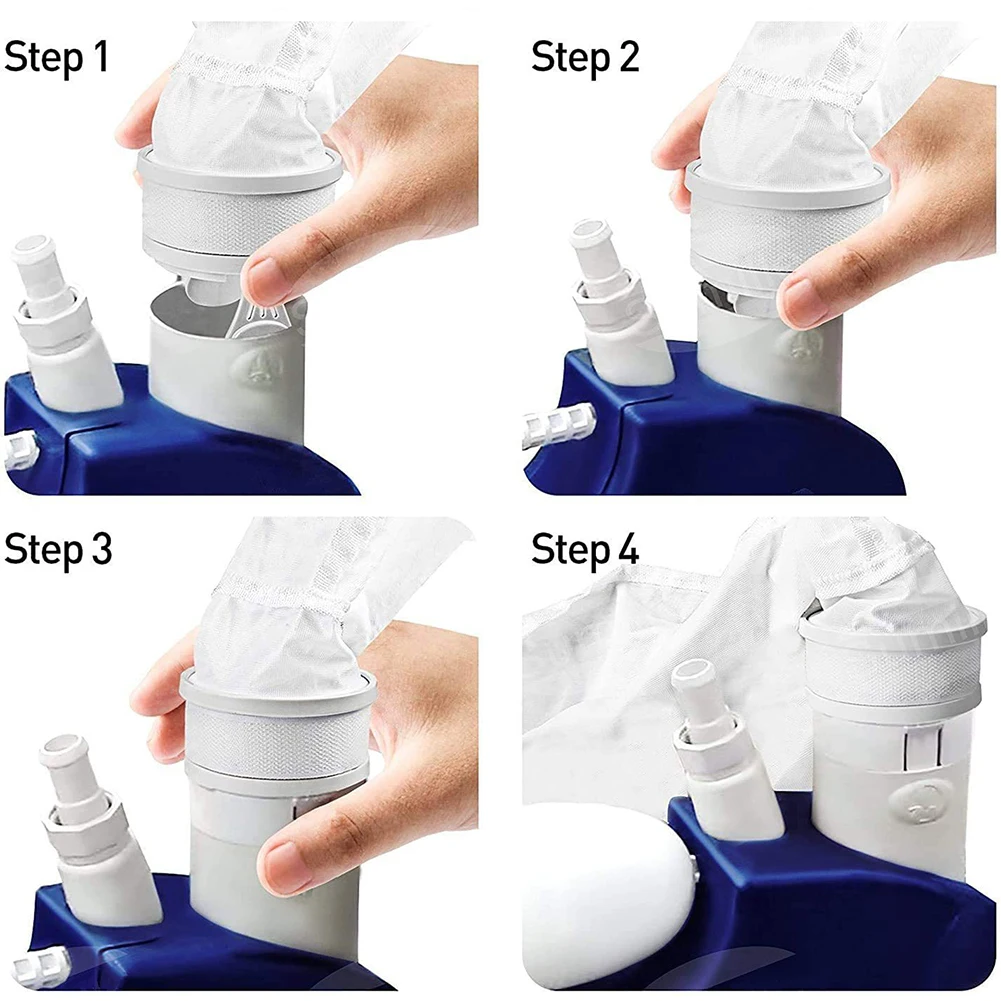 Step 1

Step 2

Step 3

Step 4