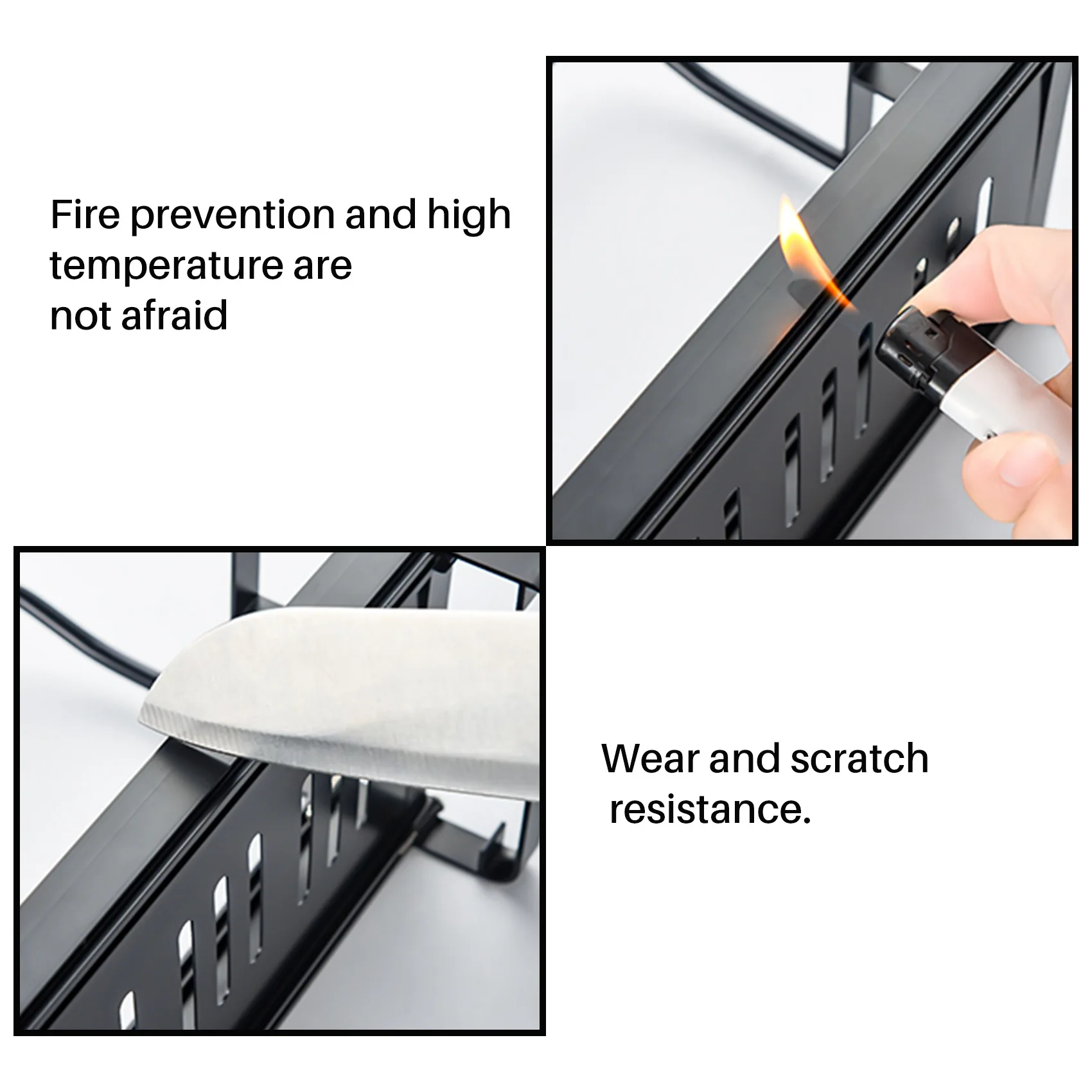 Fire prevention and high temperature are not afraid

Wear and scratch resistance.