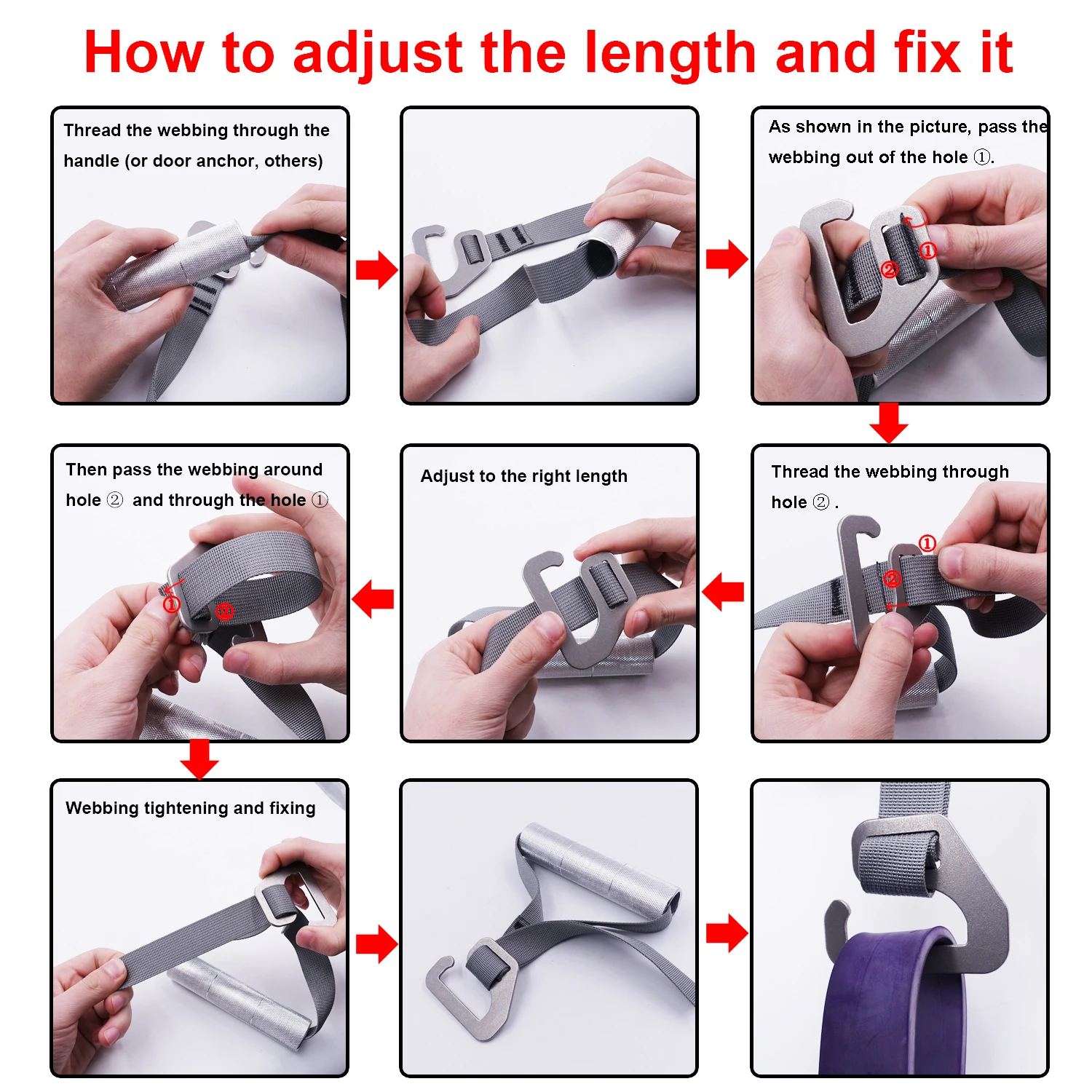 How to adjust the length and fix it

Thread the webbing through the handle (or door anchor, others)

As shown in the picture, pass the webbing out of the hole ①.

②

①

Thread the webbing through hole ② .

①

②

Adjust to the right length

Then pass the webbing around hole ② and through the hole ①

①

②

Webbing tightening and fixing