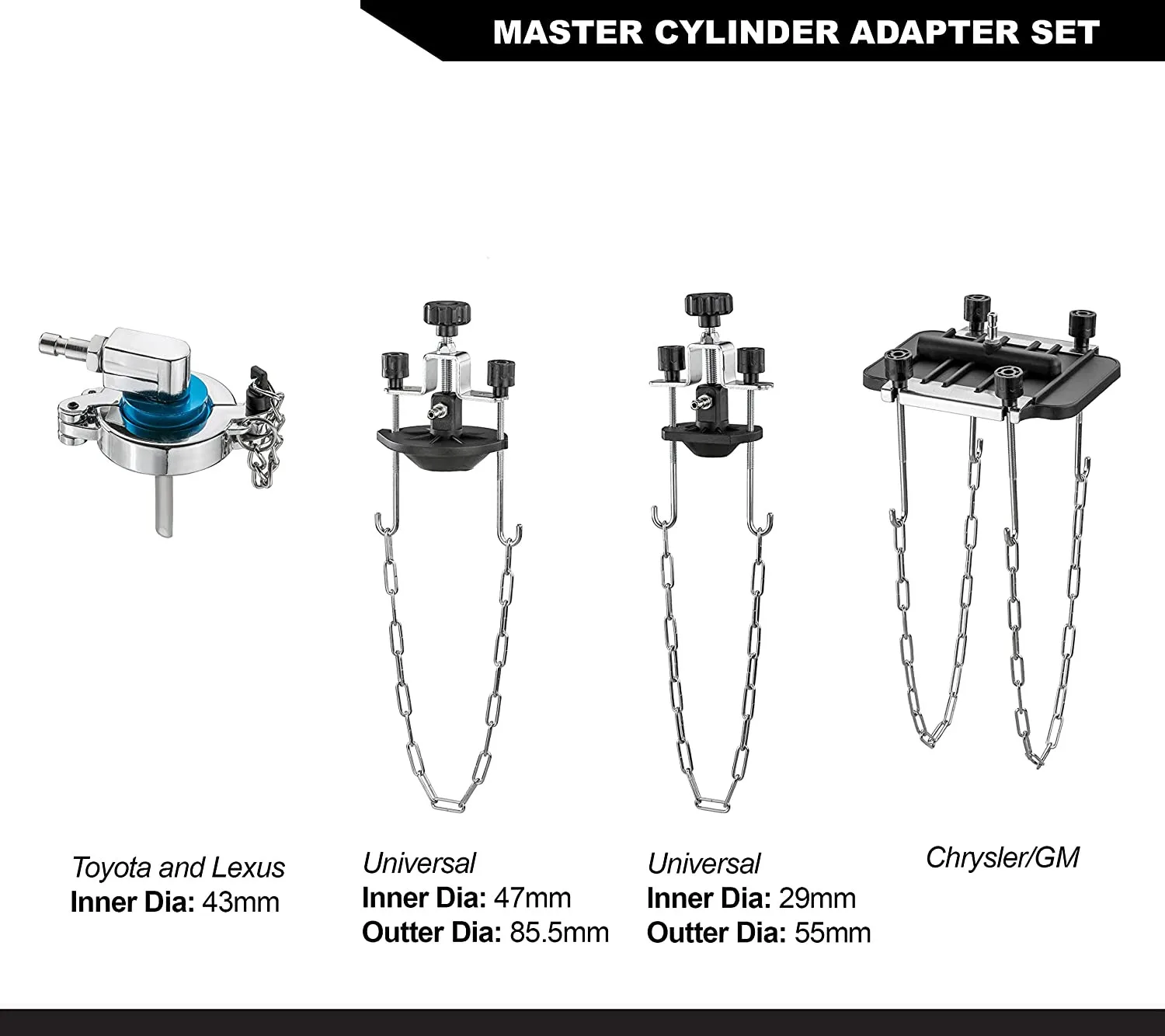 MASTER CYLINDER ADAPTER SET

Toyota and Lexus
Inner Dia: 43mm

Universal
Inner Dia: 47mm
Outter Dia: 85.5mm

Universal
Inner Dia: 29mm
Outter Dia: 55mm

Chrysler/GM