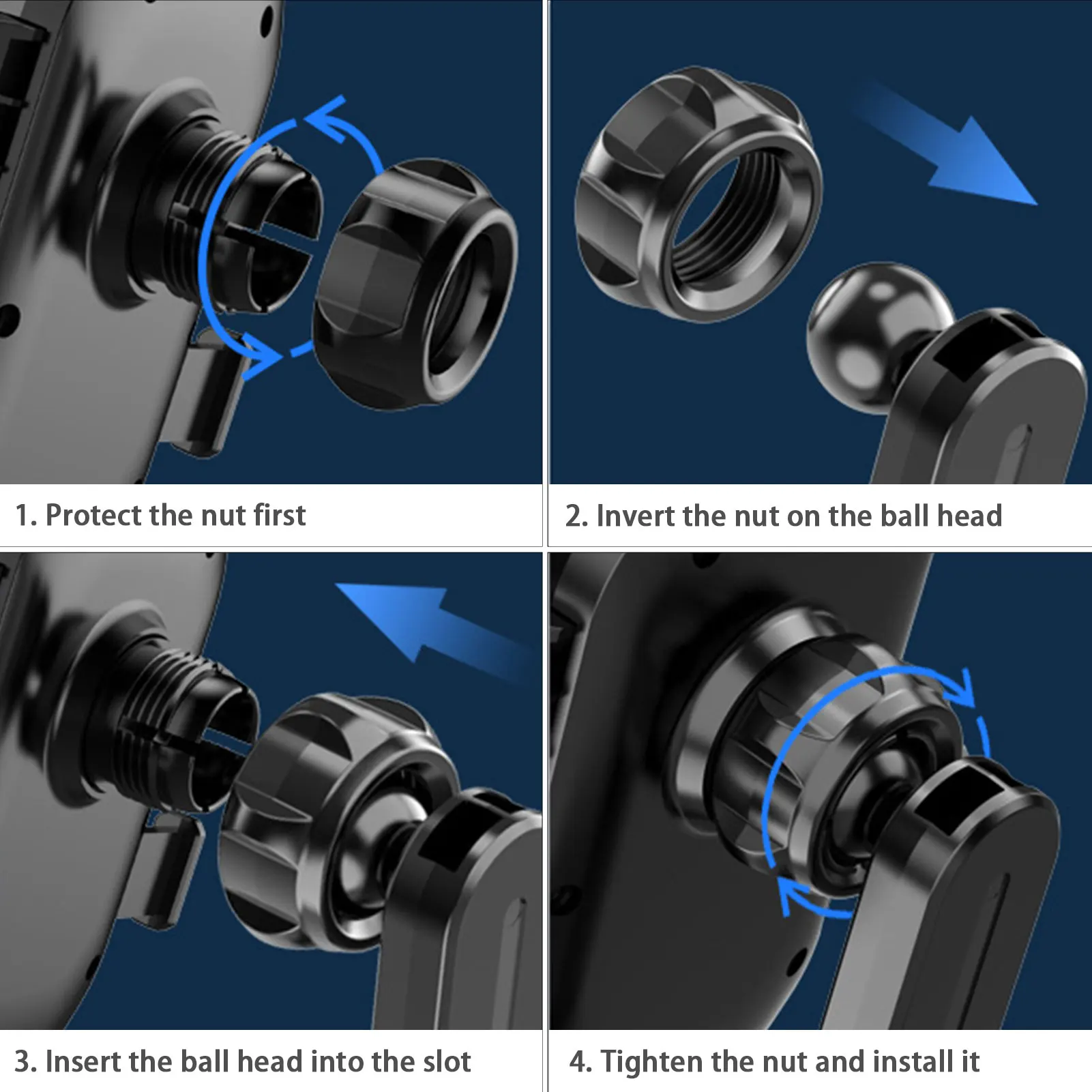 1. Protect the nut first

2. Invert the nut on the ball head

3. Insert the ball head into the slot

4. Tighten the nut and install it