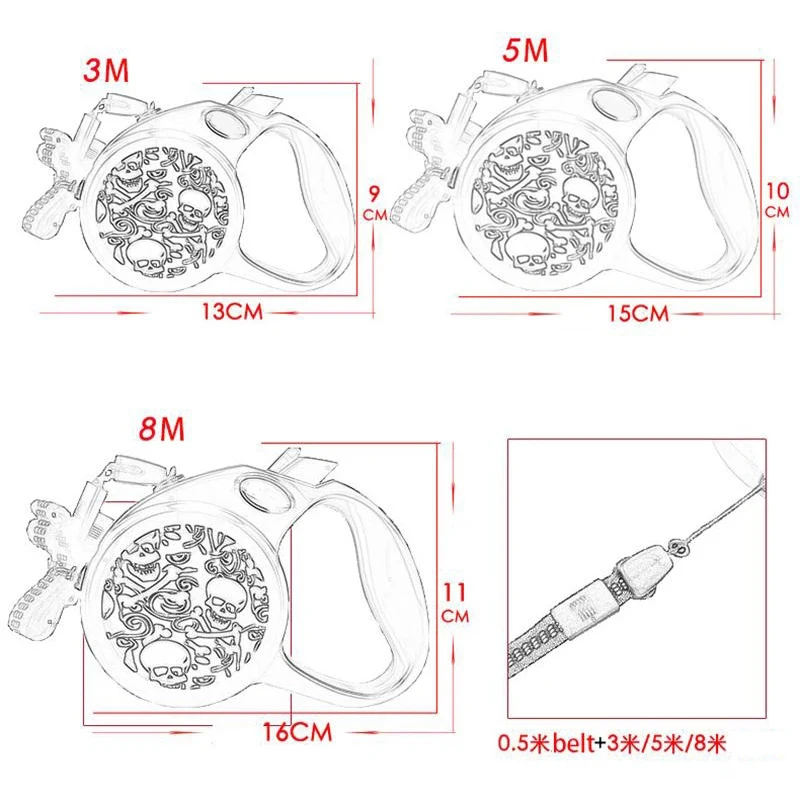 3M

9 CM

13CM

5M

10 CM

15CM

8M

11 CM

16CM

0.5米belt+3米/5米/8米