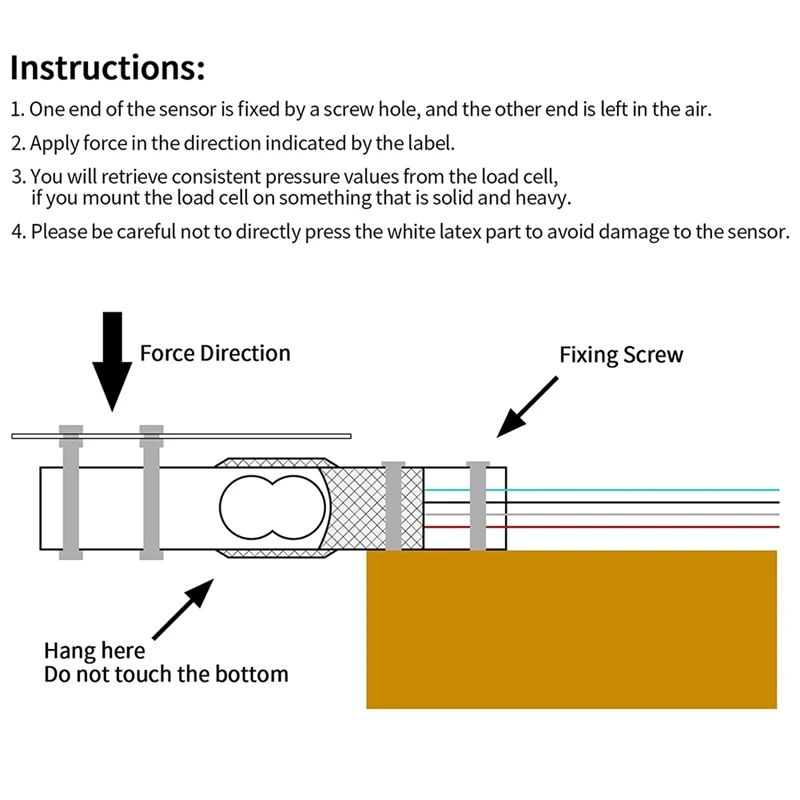 Instructions:

1. One end of the sensor is fixed by a screw hole, and the other end is left in the air.

2. Apply force in the direction indicated by the label.

3. You will retrieve consistent pressure values from the load cell, if you mount the load cell on something that is solid and heavy.

4. Please be careful not to directly press the white latex part to avoid damage to the sensor.

Force Direction

Fixing Screw

Hang here
Do not touch the bottom