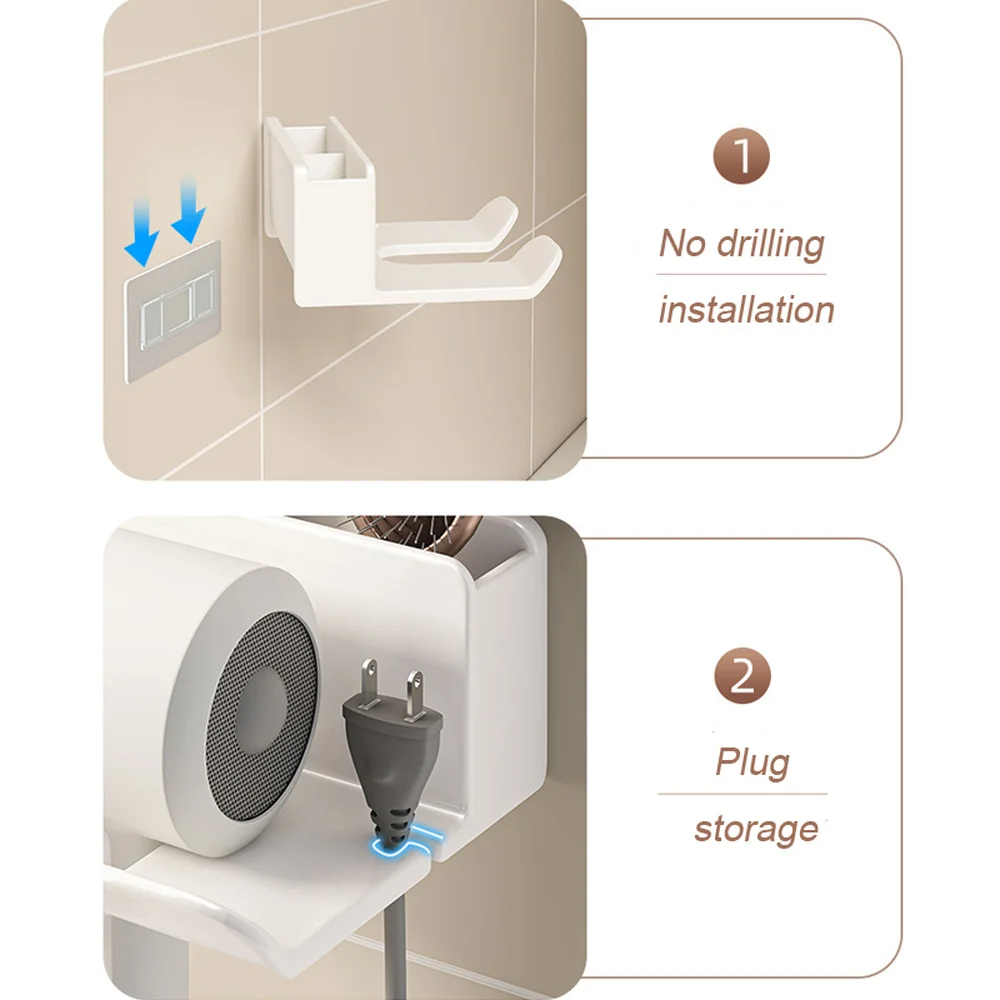 1

No drilling

installation

2

Plug

storage