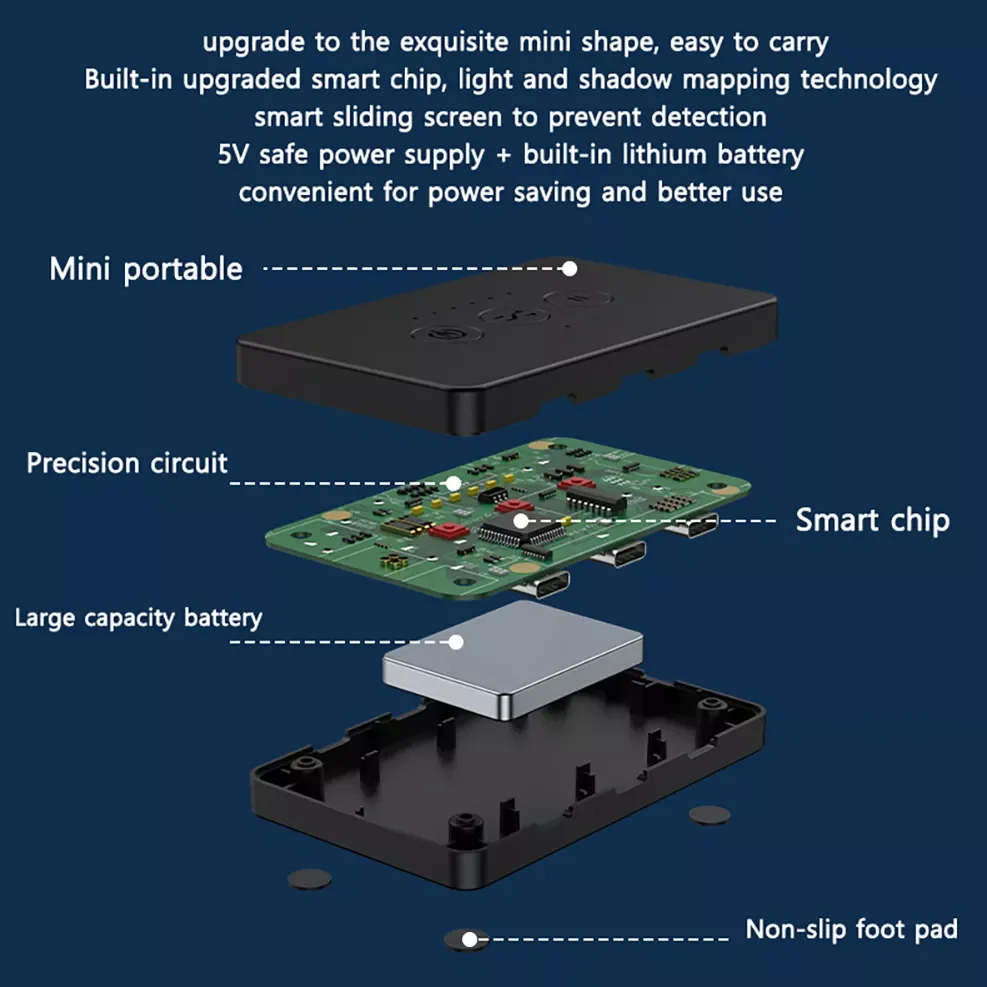 upgrade to the exquisite mini shape, easy to carry
Built-in upgraded smart chip, light and shadow mapping technology
smart sliding screen to prevent detection
5V safe power supply + built-in lithium battery
convenient for power saving and better use

Mini portable

Precision circuit

Smart chip

Large capacity battery

Non-slip foot pad